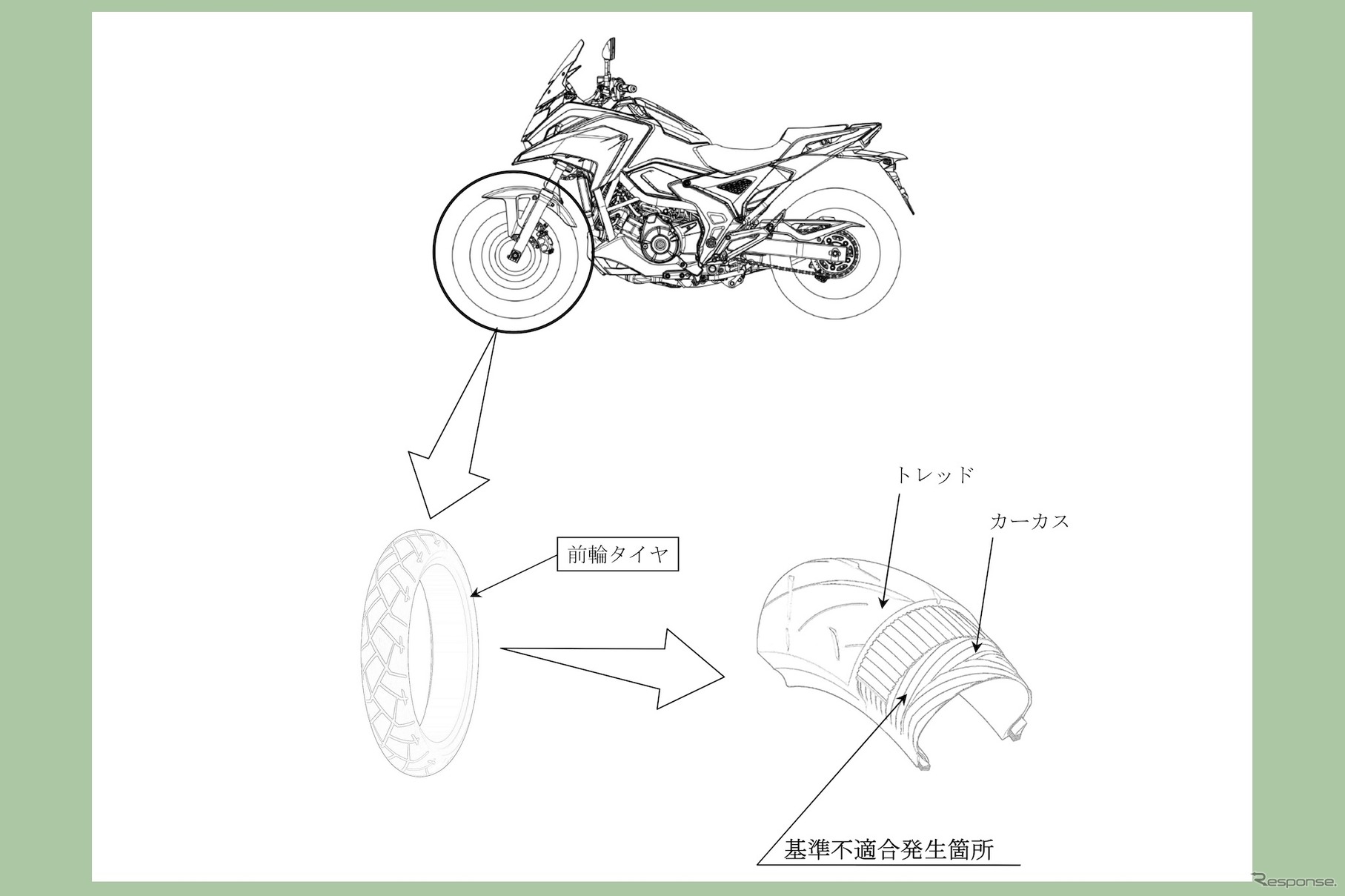 トレッド

カーカス

前輪タイヤ

基準不適合発生箇所

Response.