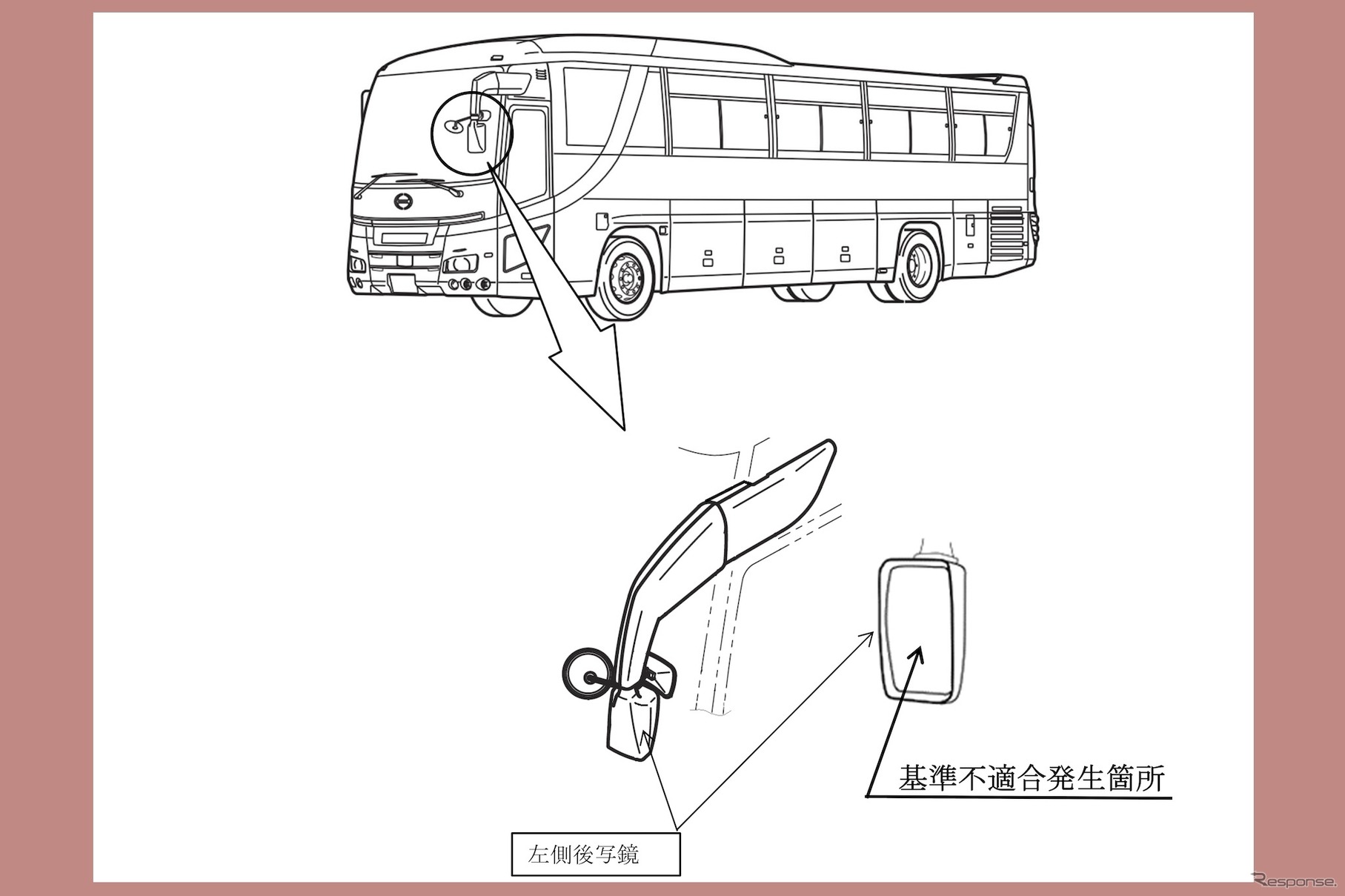 基準不適合発生箇所

左側後写鏡

Response.