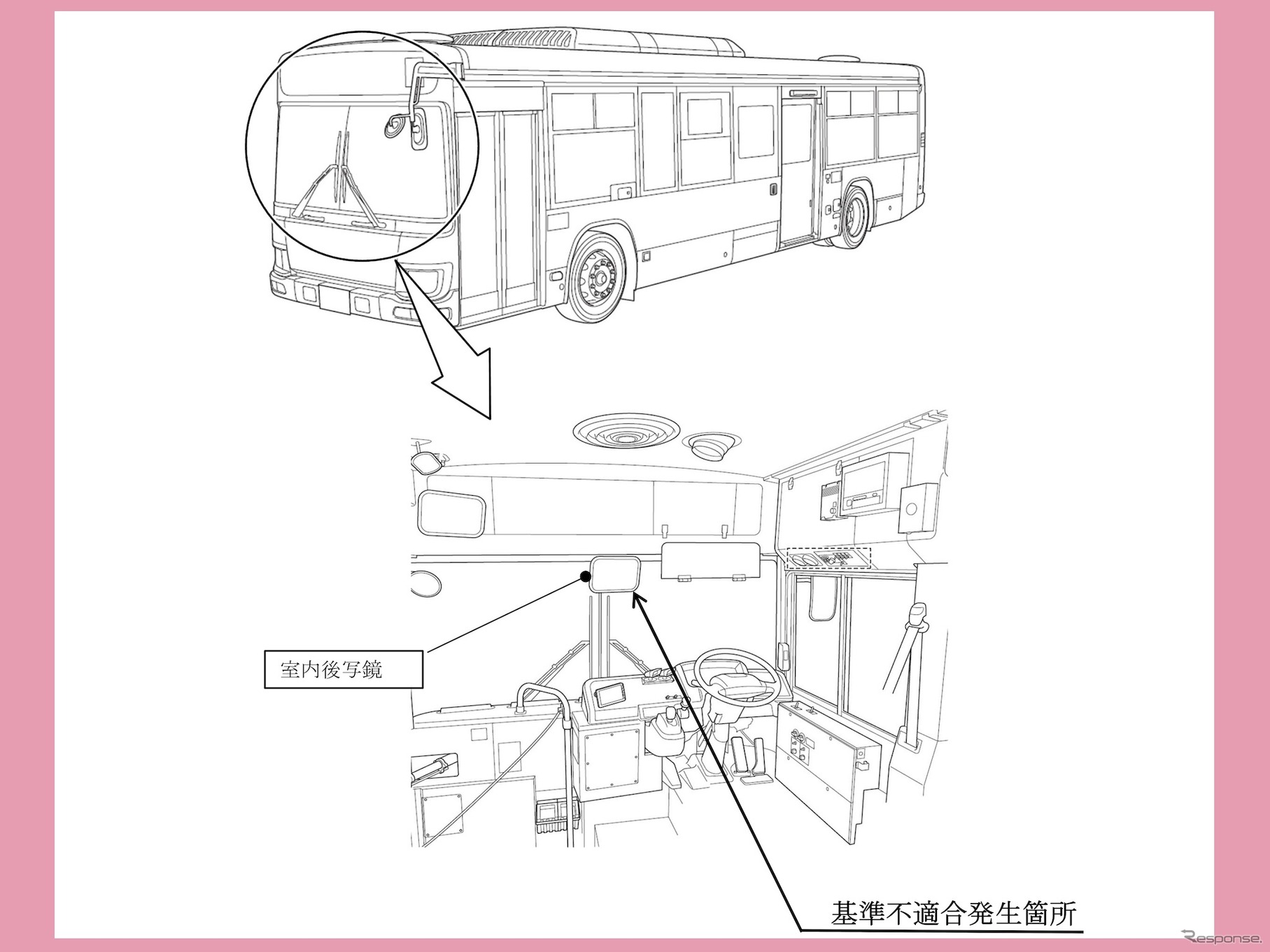 室内後写鏡

基準不適合発生箇所

Response.