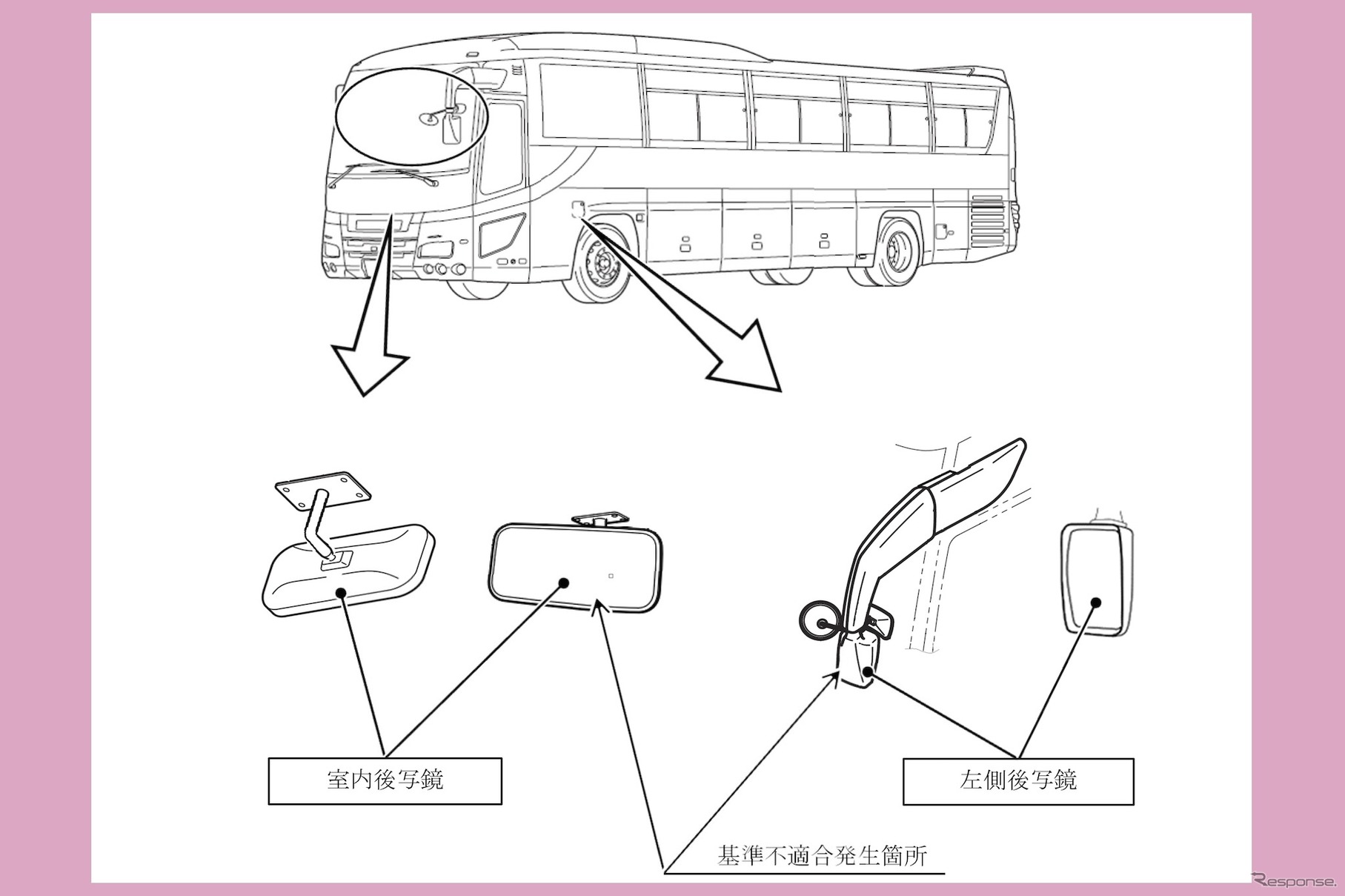 室内後写鏡

左側後写鏡

基準不適合発生箇所

Response.