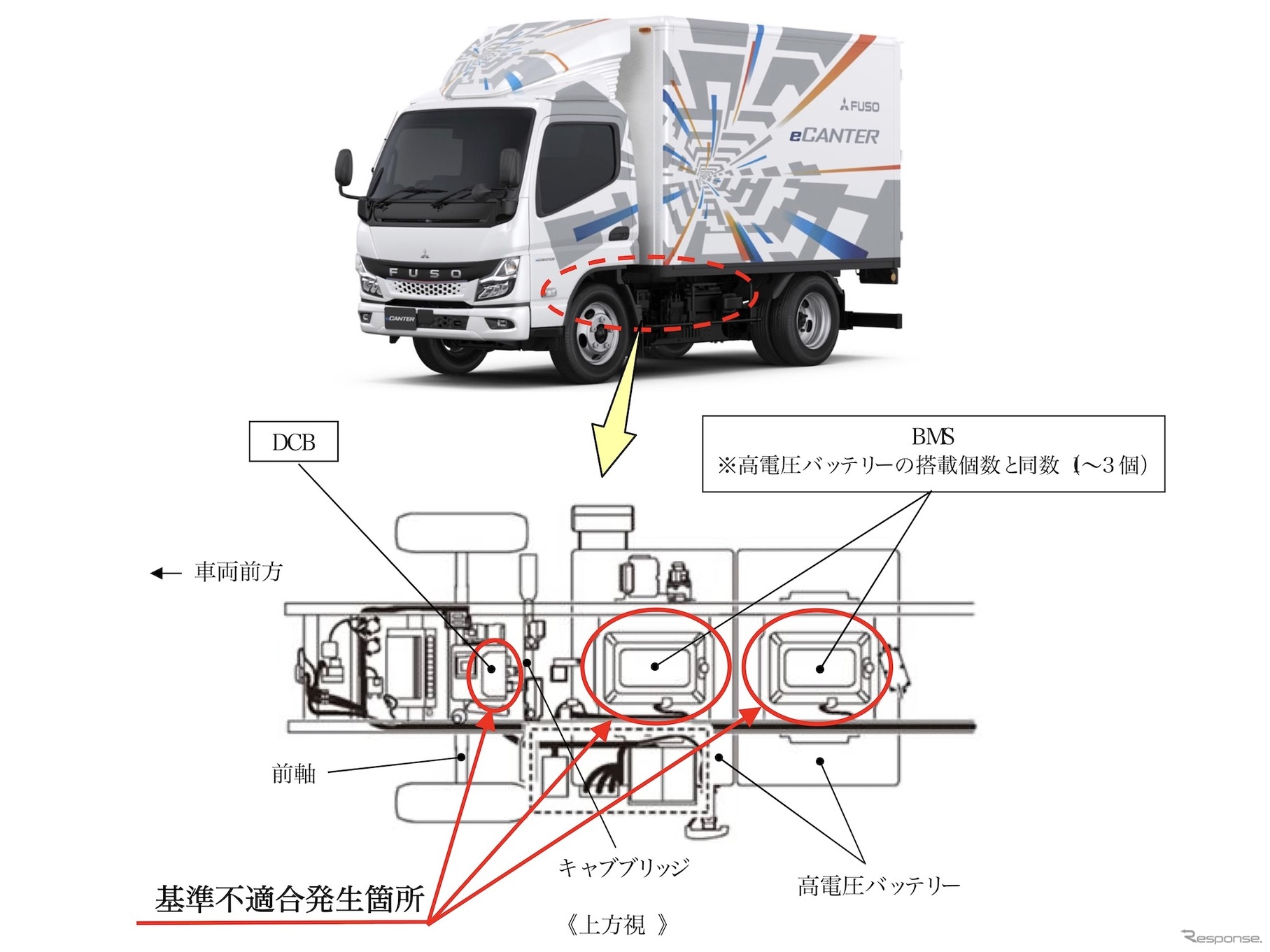 FUSO
eCANTER
FUSO
eCANTER

DCB

BMS
※高電圧バッテリーの搭載個数と同数（～3個）

← 車両前方

前軸

キャブブリッジ

高電圧バッテリー

基準不適合発生箇所

《上方視 》

Response.