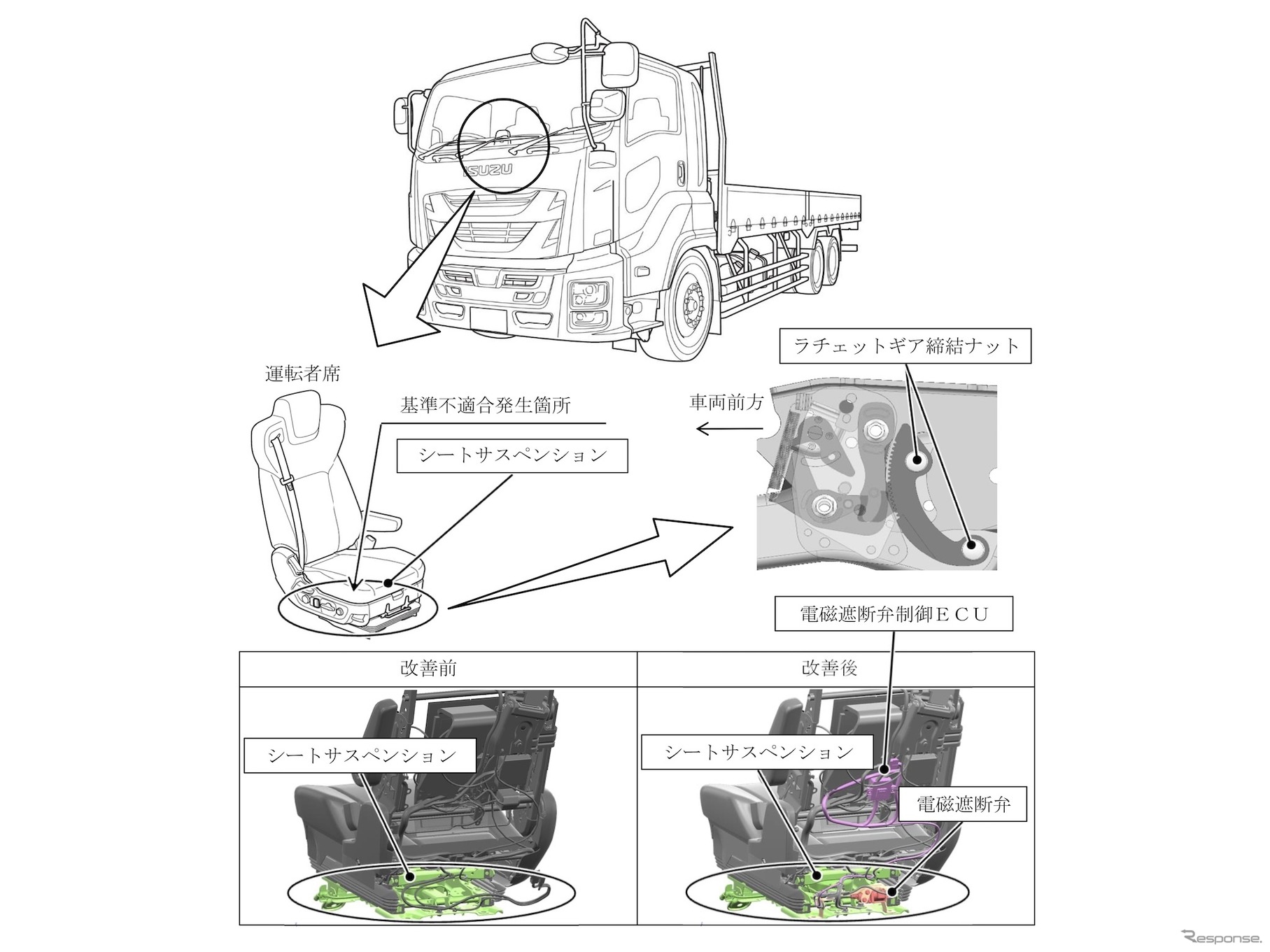 ISUZU

ラチェットギア締結ナット

運転者席

基準不適合発生箇所

車両前方

シートサスペンション

電磁遮断弁制御ＥＣＵ

| 改善前 | 改善後 |
|---|---|
| シートサスペンション | シートサスペンション 電磁遮断弁 |

Response.