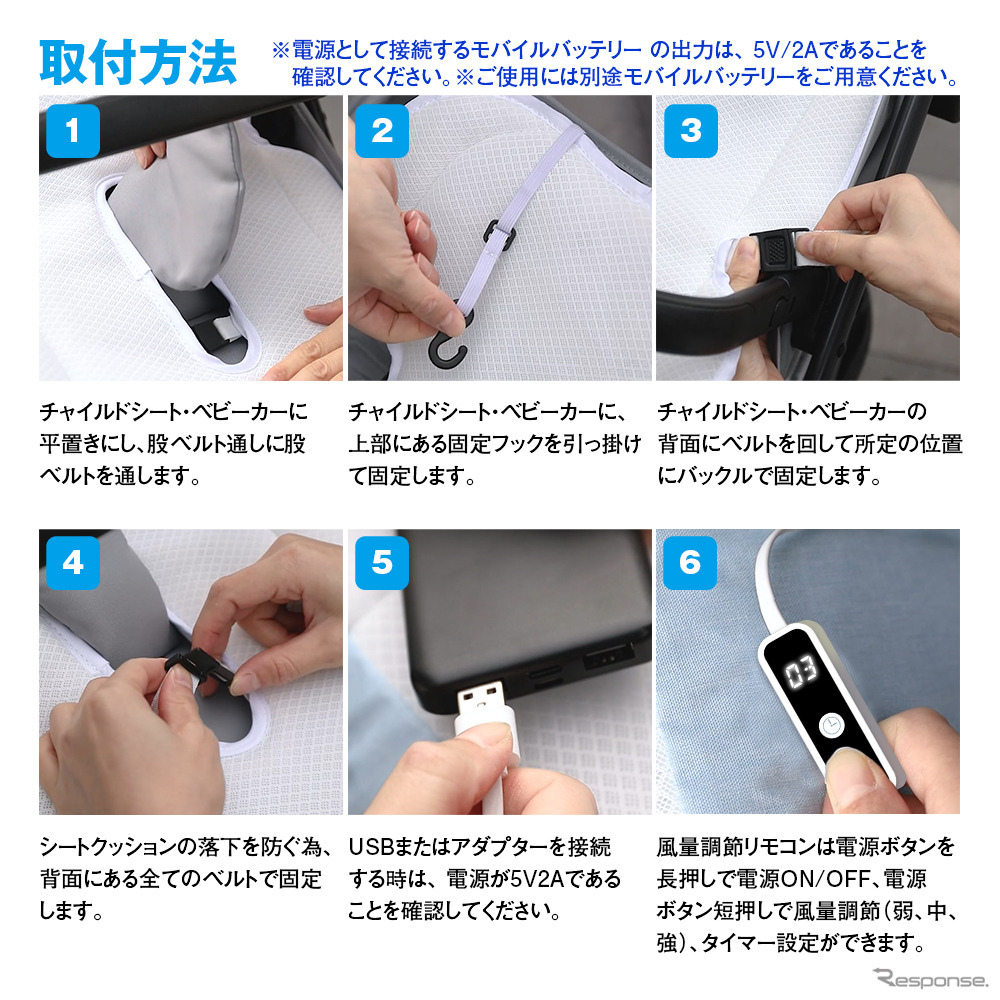 取付方法

※電源として接続するモバイルバッテリー の出力は、5V/2Aであることを確認してください。※ご使用には別途モバイルバッテリーをご用意ください。

1

チャイルドシート・ベビーカーに平置きにし、股ベルト通しに股ベルトを通します。

2

チャイルドシート・ベビーカーに、上部にある固定フックを引っ掛けて固定します。

3

チャイルドシート・ベビーカーの背面にベルトを回して所定の位置にバックルで固定します。

4

シートクッションの落下を防ぐ為、背面にある全てのベルトで固定します。

5

USBまたはアダプターを接続する時は、電源が5V2Aであることを確認してください。

6

03

風量調節リモコンは電源ボタンを長押しで電源ON/OFF、電源ボタン短押しで風量調節（弱、中、強）、タイマー設定ができます。

Response.