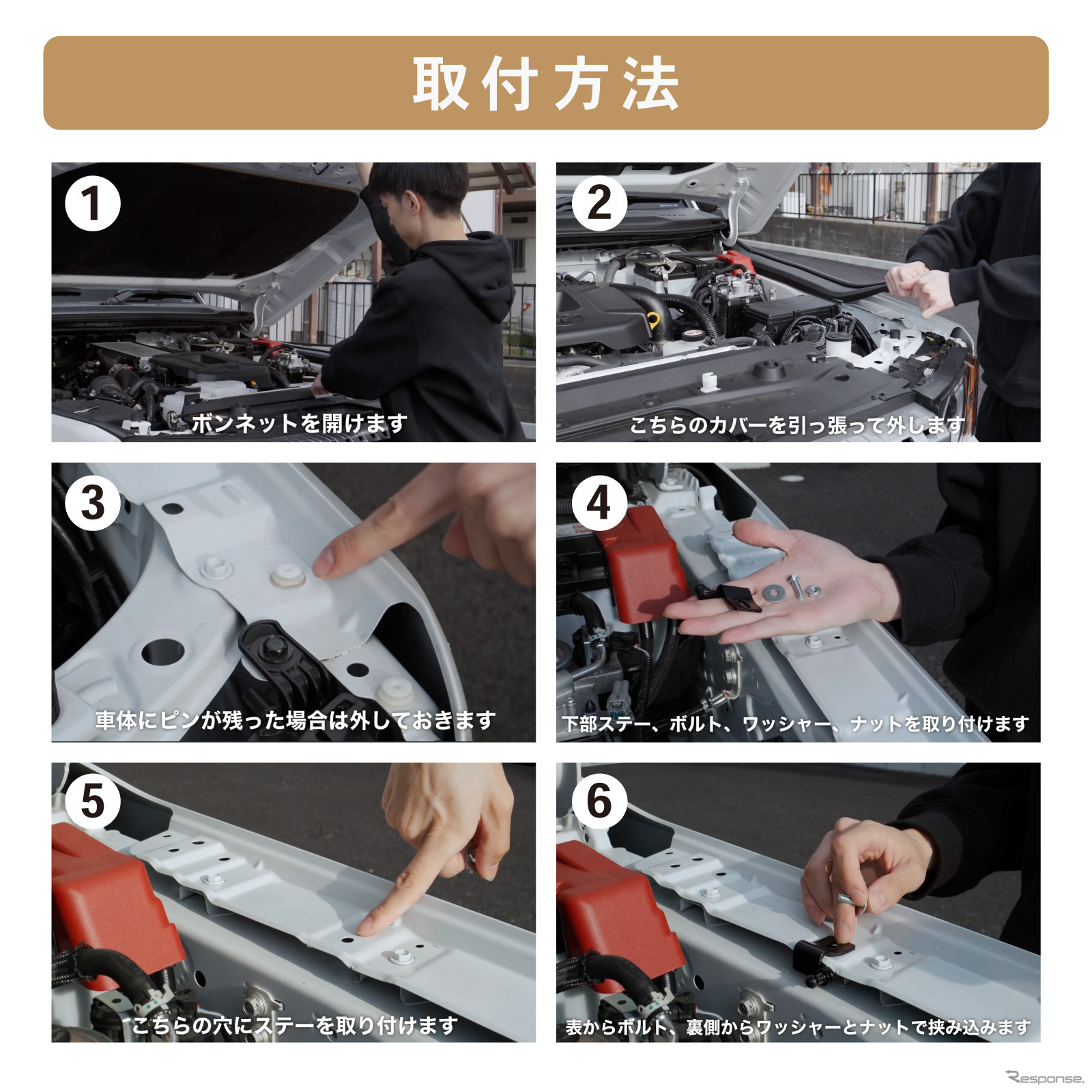 取付方法

1
ボンネットを開けます

2
こちらのカバーを引っ張って外します

3
車体にピンが残った場合は外しておきます

4
下部ステー、ボルト、ワッシャー、ナットを取り付けます

5
こちらの穴にステーを取り付けます

6
表からボルト、裏側からワッシャーとナットで挟み込みます

Response.