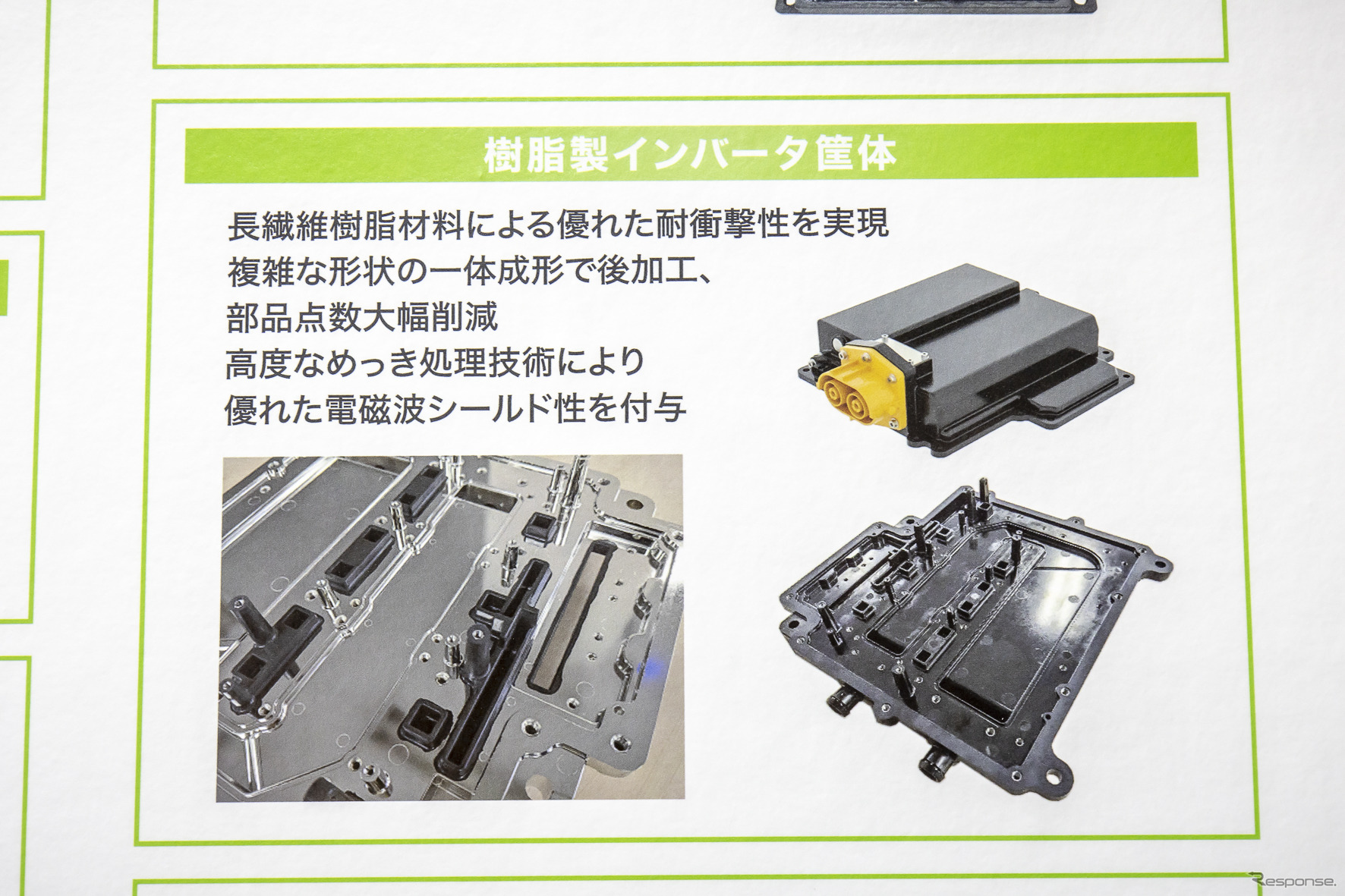 樹脂製インバータ筐体

長繊維樹脂材料による優れた耐衝撃性を実現
複雑な形状の一体成形で後加工、
部品点数大幅削減
高度なめっき処理技術により
優れた電磁波シールド性を付与

Response.