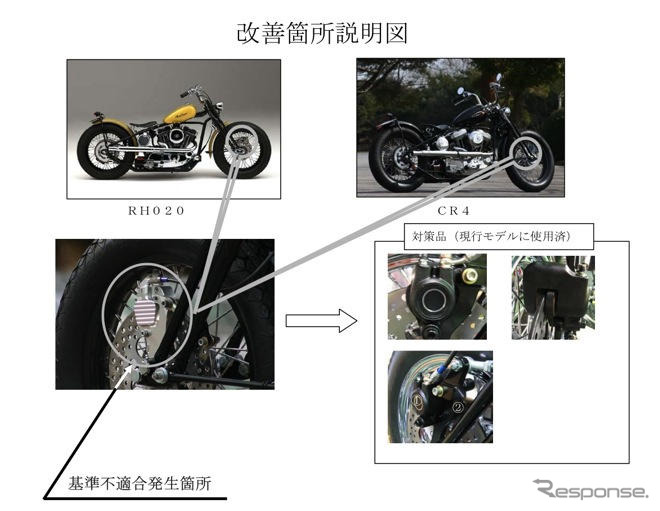 改善箇所説明図

RH020

CR4

対策品（現行モデルに使用済）

①

②

基準不適合発生箇所

Response.