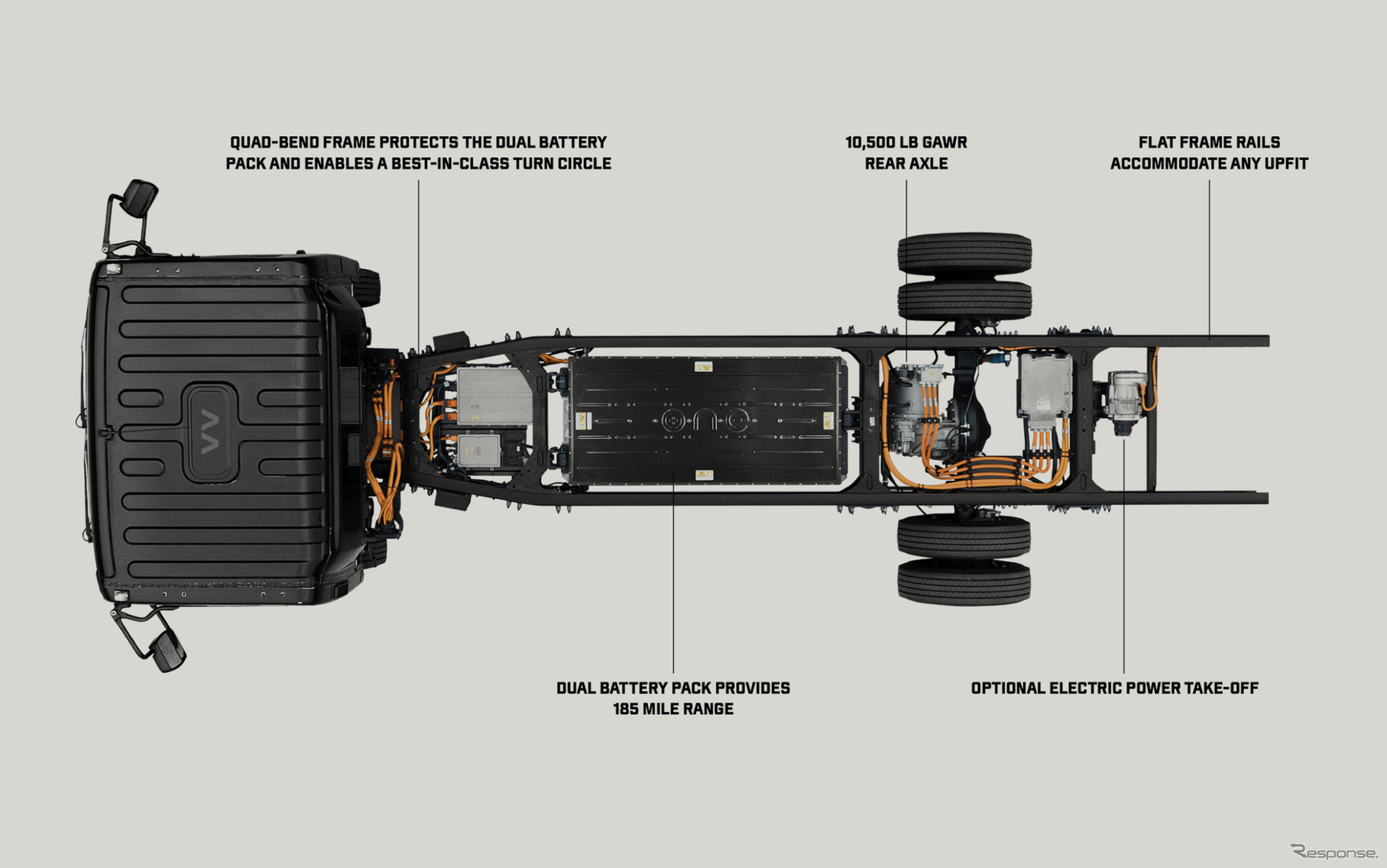 QUAD-BEND FRAME PROTECTS THE DUAL BATTERY PACK AND ENABLES A BEST-IN-CLASS TURN CIRCLE

10,500 LB GAWR REAR AXLE

FLAT FRAME RAILS ACCOMMODATE ANY UPFIT

DUAL BATTERY PACK PROVIDES 185 MILE RANGE

OPTIONAL ELECTRIC POWER TAKE-OFF

Response.