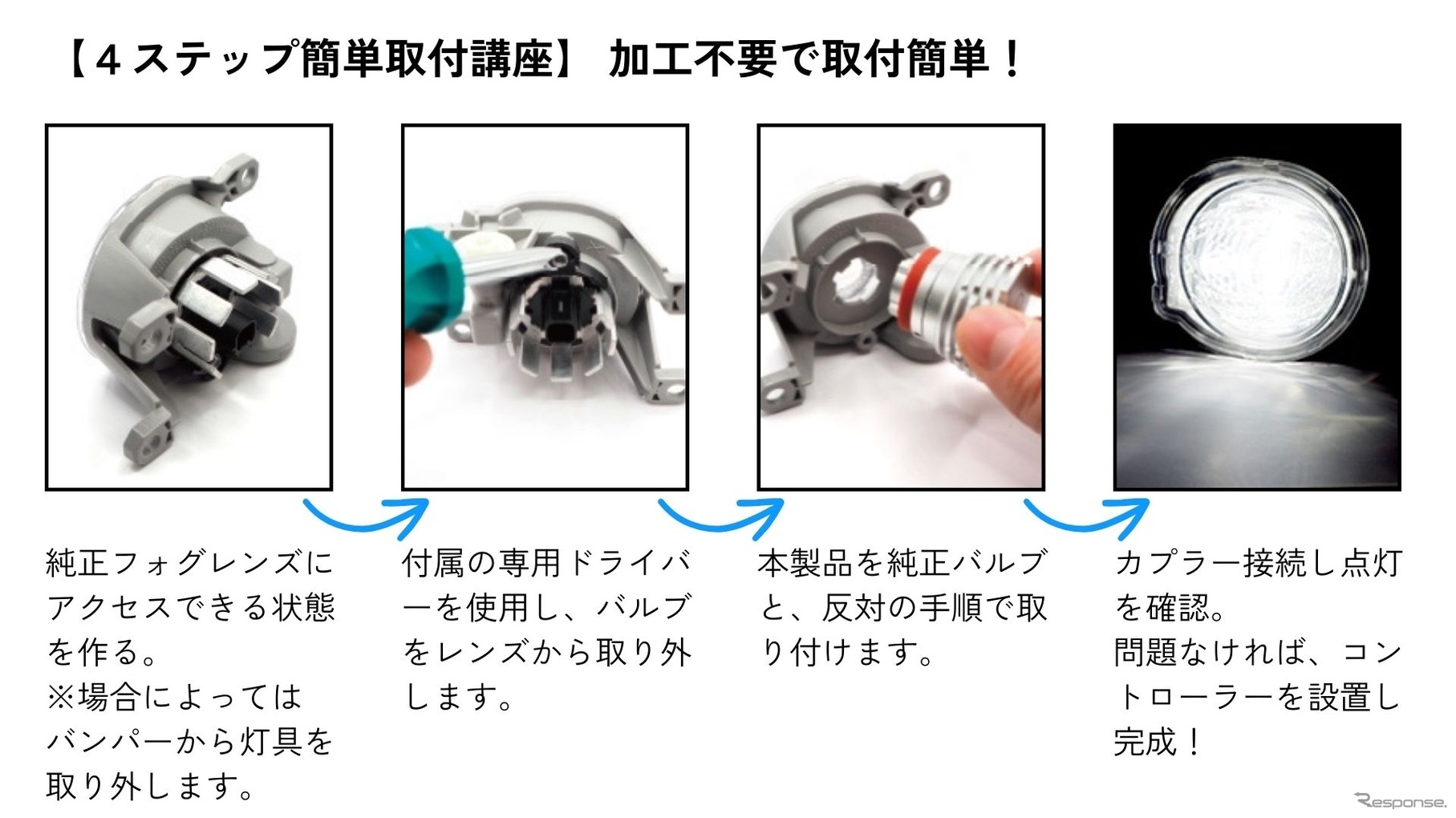 【４ステップ簡単取付講座】 加工不要で取付簡単！

純正フォグレンズにアクセスできる状態を作る。
※場合によってはバンパーから灯具を取り外します。

付属の専用ドライバーを使用し、バルブをレンズから取り外します。

本製品を純正バルブと、反対の手順で取り付けます。

カプラー接続し点灯を確認。
問題なければ、コントローラーを設置し完成！

Response.