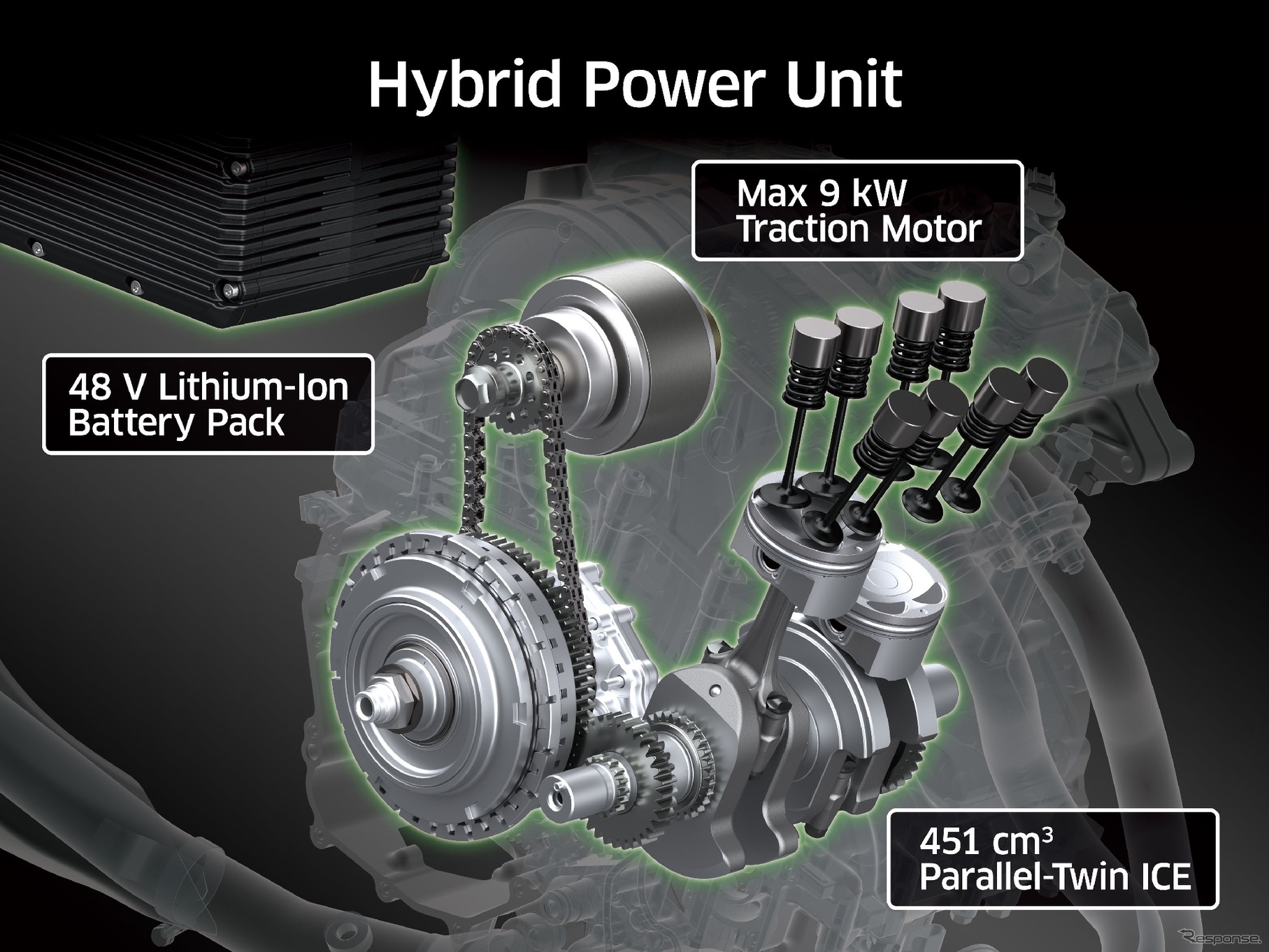 Hybrid Power Unit

Max 9 kW
Traction Motor

48 V Lithium-Ion
Battery Pack

451 $cm^3$
Parallel-Twin ICE

Response.