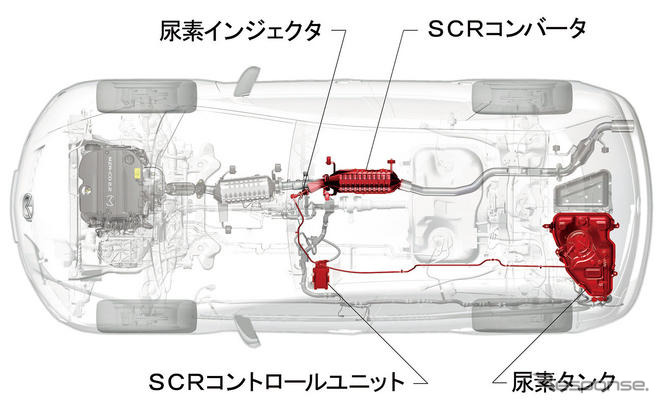 尿素インジェクタ

SCRコンバータ

SCRコントロールユニット

尿素タンク

response.