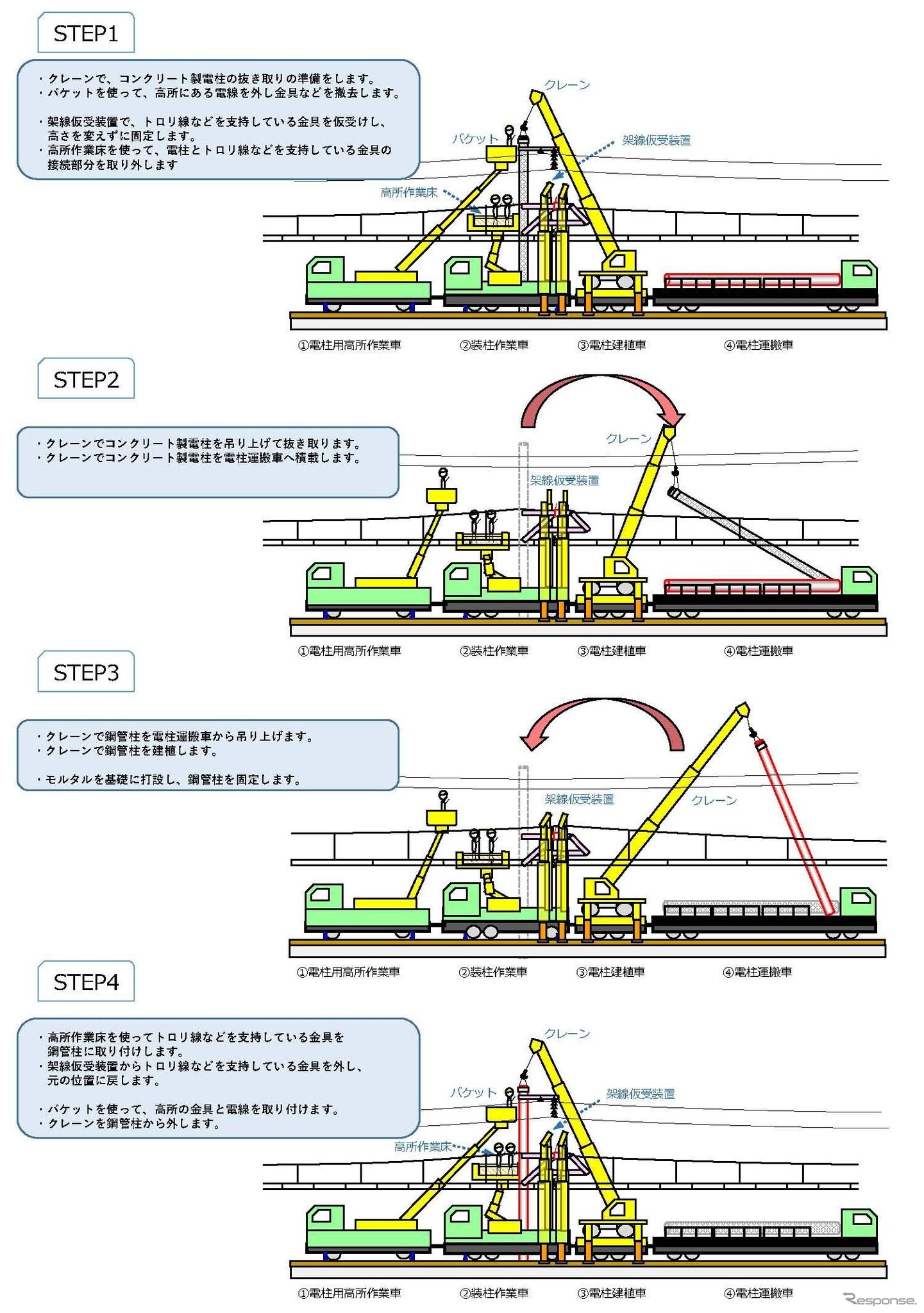 STEP1

・クレーンで、コンクリート製電柱の抜き取りの準備をします。
・バケットを使って、高所にある電線を外し金具などを撤去します。

・架線仮受装置で、トロリ線などを支持している金具を仮受けし、高さを変えずに固定します。
・高所作業床を使って、電柱とトロリ線などを支持している金具の接続部分を取り外します

クレーン
バケット
架線仮受装置
高所作業床

①電柱用高所作業車
②装柱作業車
③電柱建植車
④電柱運搬車

STEP2

・クレーンでコンクリート製電柱を吊り上げて抜き取ります。
・クレーンでコンクリート製電柱を電柱運搬車へ積載します。

クレーン
架線仮受装置

①電柱用高所作業車
②装柱作業車
③電柱建植車
④電柱運搬車

STEP3

・クレーンで鋼管柱を電柱運搬車から吊り上げます。
・クレーンで鋼管柱を建植します。

・モルタルを基礎に打設し、鋼管柱を固定します。

架線仮受装置
クレーン

①電柱用高所作業車
②装柱作業車
③電柱建植車
④電柱運搬車

STEP4

・高所作業床を使ってトロリ線などを支持している金具を鋼管柱に取り付けします。
・架線仮受装置からトロリ線などを支持している金具を外し、元の位置に戻します。

・バケットを使って、高所の金具と電線を取り付けます。
・クレーンを鋼管柱から外します。

クレーン
バケット
架線仮受装置
高所作業床

①電柱用高所作業車
②装柱作業車
③電柱建植車
④電柱運搬車

Response.