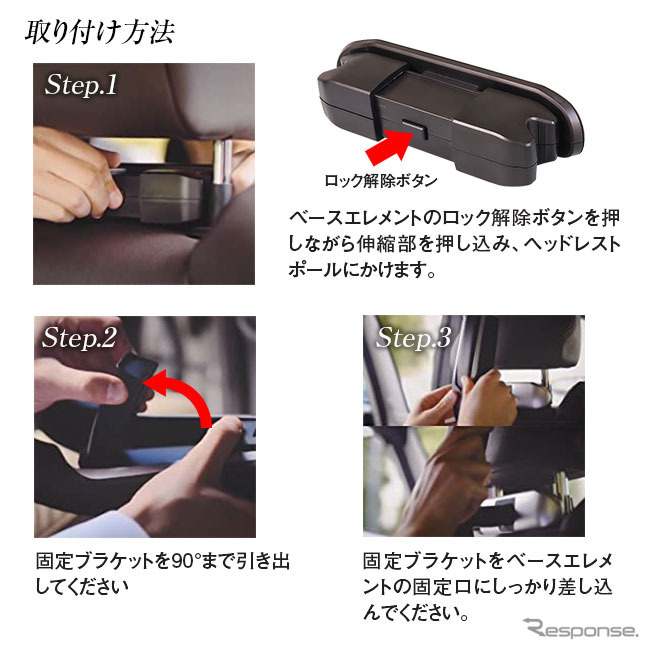 取り付け方法

Step.1

ロック解除ボタン

ベースエレメントのロック解除ボタンを押しながら伸縮部を押し込み、ヘッドレストポールにかけます。

Step.2

固定ブラケットを90°まで引き出してください

Step.3

固定ブラケットをベースエレメントの固定口にしっかり差し込んでください。

Response.