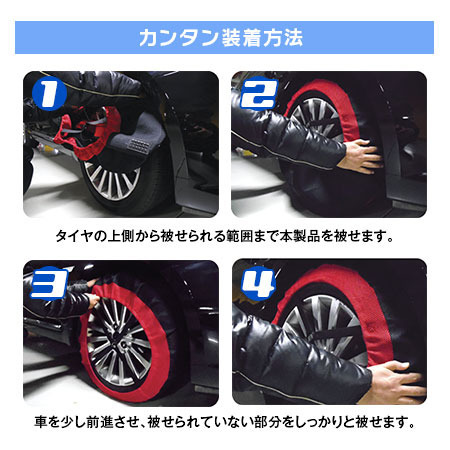 カンタン装着方法

1

2

タイヤの上側から被せられる範囲まで本製品を被せます。

3

4

車を少し前進させ、被せられていない部分をしっかりと被せます。