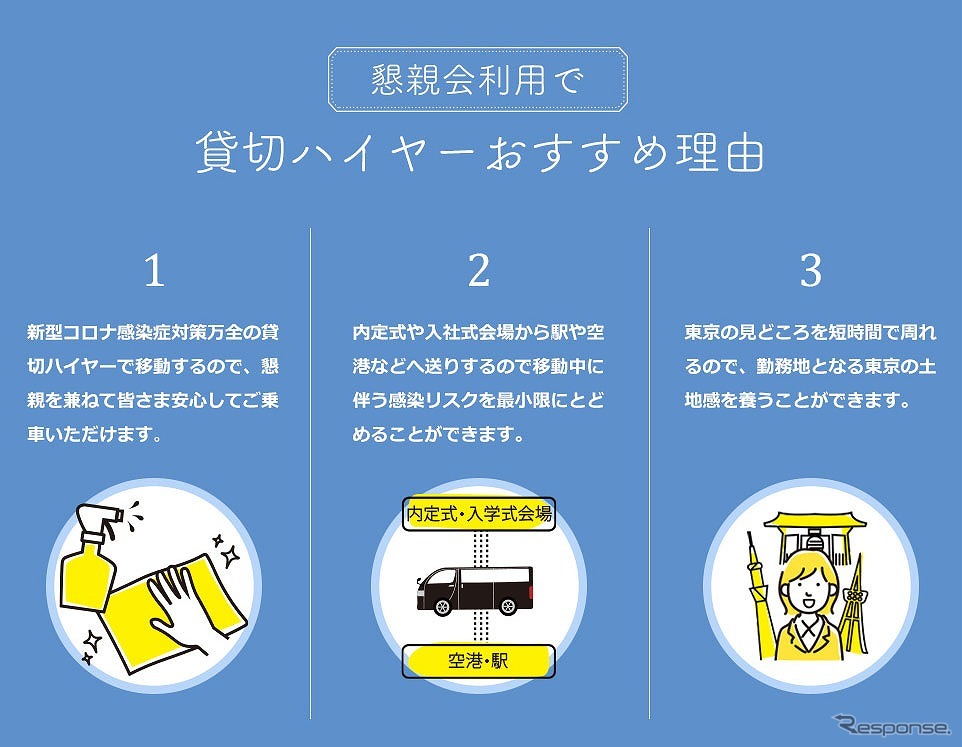 懇親会利用で

貸切ハイヤーおすすめ理由

1

新型コロナ感染症対策万全の貸切ハイヤーで移動するので、懇親を兼ねて皆さま安心してご乗車いただけます。

2

内定式や入社式会場から駅や空港などへ送りするので移動中に伴う感染リスクを最小限にとどめることができます。

内定式・入学式会場

空港・駅

3

東京の見どころを短時間で周れるので、勤務地となる東京の土地感を養うことができます。

Response.