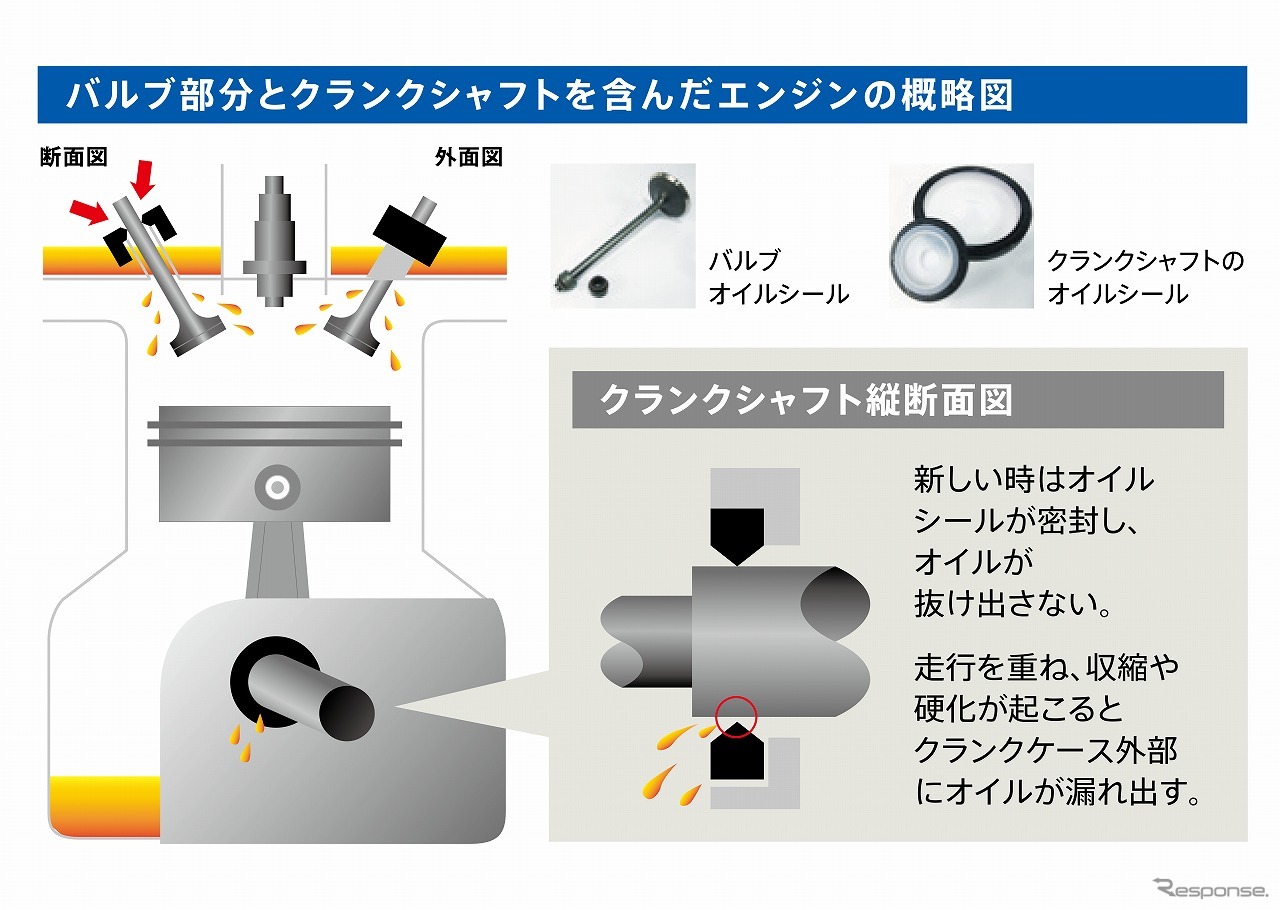 バルブ部分とクランクシャフトを含んだエンジンの概略図

断面図

外面図

バルブ
オイルシール

クランクシャフトの
オイルシール

クランクシャフト縦断面図

新しい時はオイルシールが密封し、オイルが抜け出さない。

走行を重ね、収縮や硬化が起こるとクランクケース外部にオイルが漏れ出す。

Response.