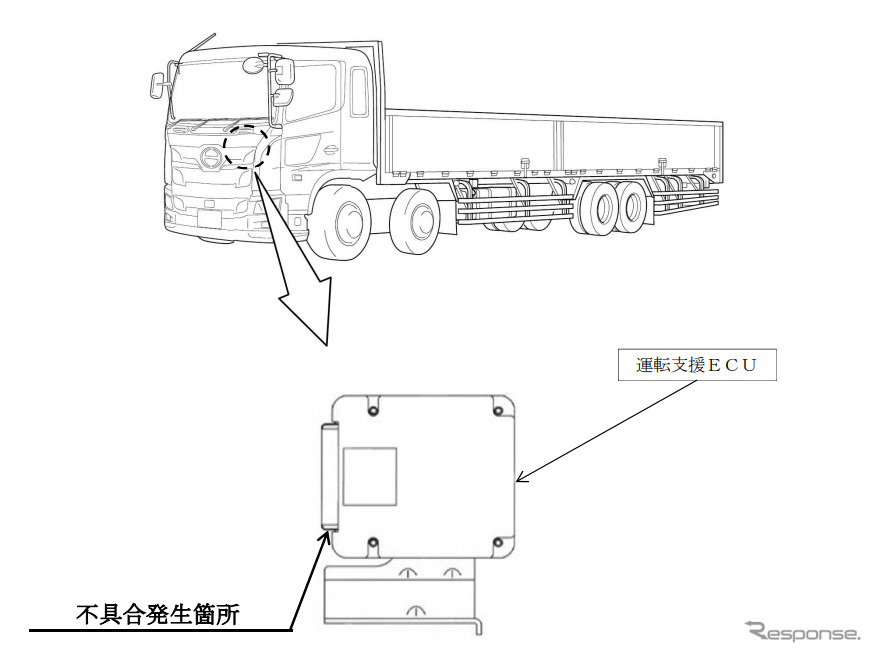 運転支援ＥＣＵ

不具合発生箇所

Response.