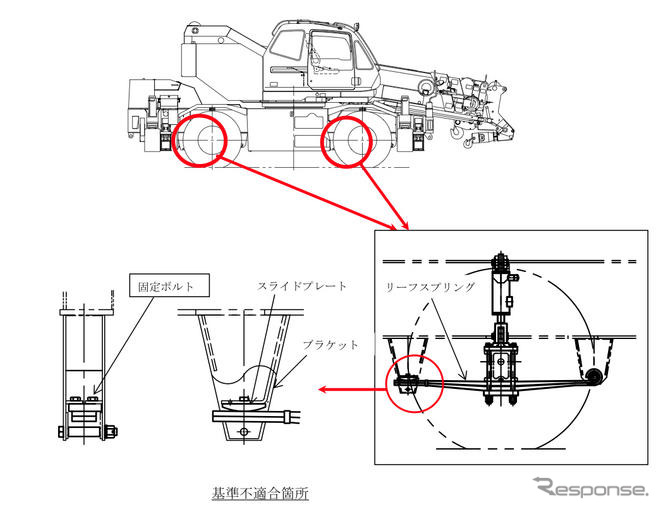 固定ボルト

スライドプレート

ブラケット

リーフスプリング

基準不適合箇所

Response.