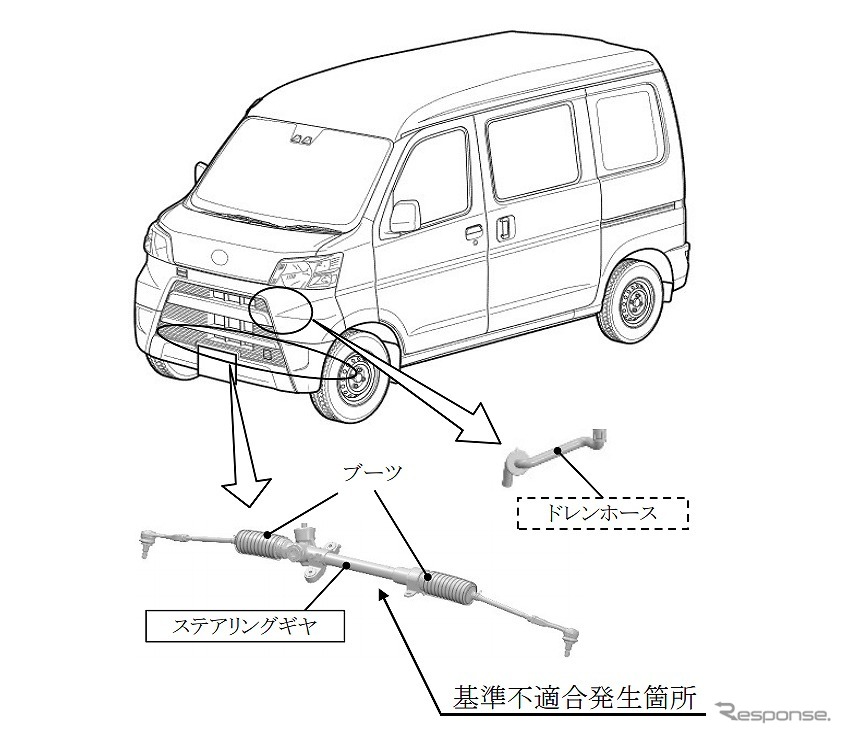 ブーツ

ドレンホース

ステアリングギヤ

基準不適合発生箇所

Response.