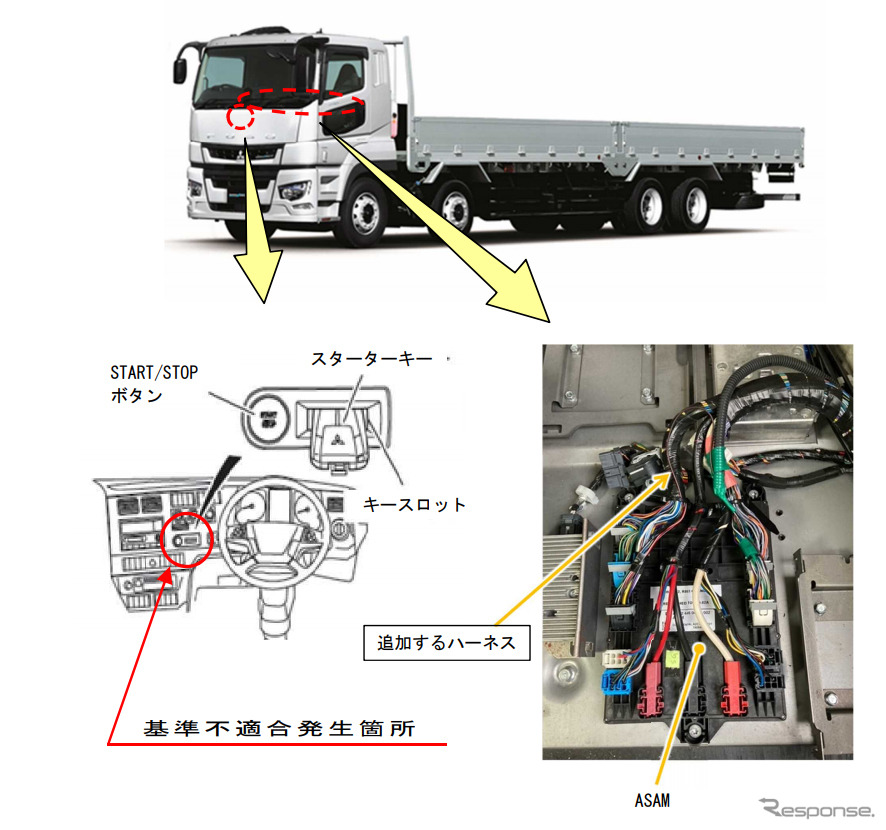 START/STOP
ボタン

スターターキー

キースロット

基準不適合発生箇所

追加するハーネス

ASAM

Response.