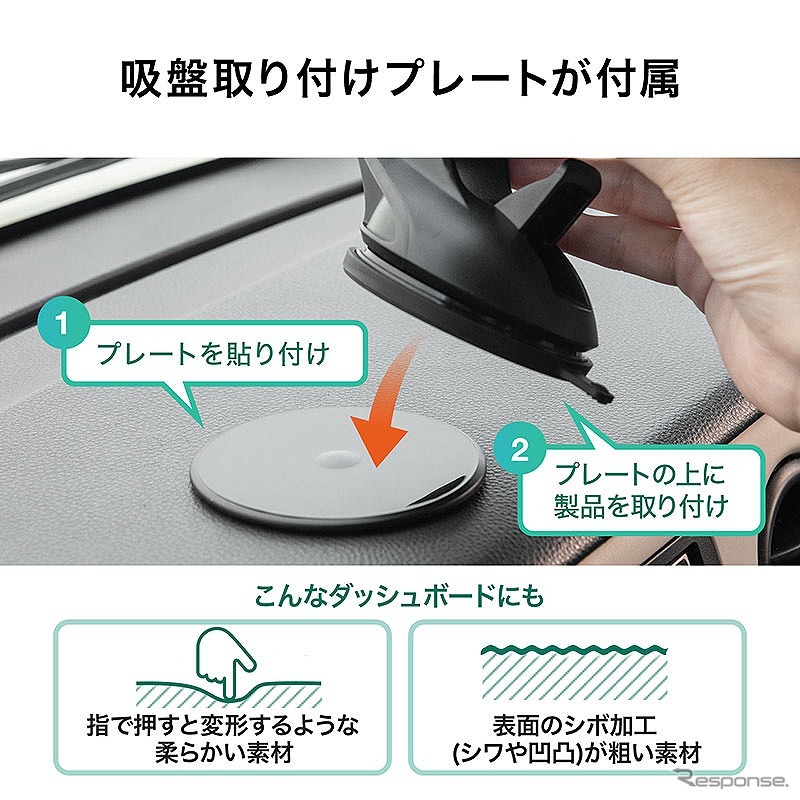 吸盤取り付けプレートが付属

1
プレートを貼り付け

2
プレートの上に製品を取り付け

こんなダッシュボードにも

指で押すと変形するような柔らかい素材

表面のシボ加工(シワや凹凸)が粗い素材

Response.