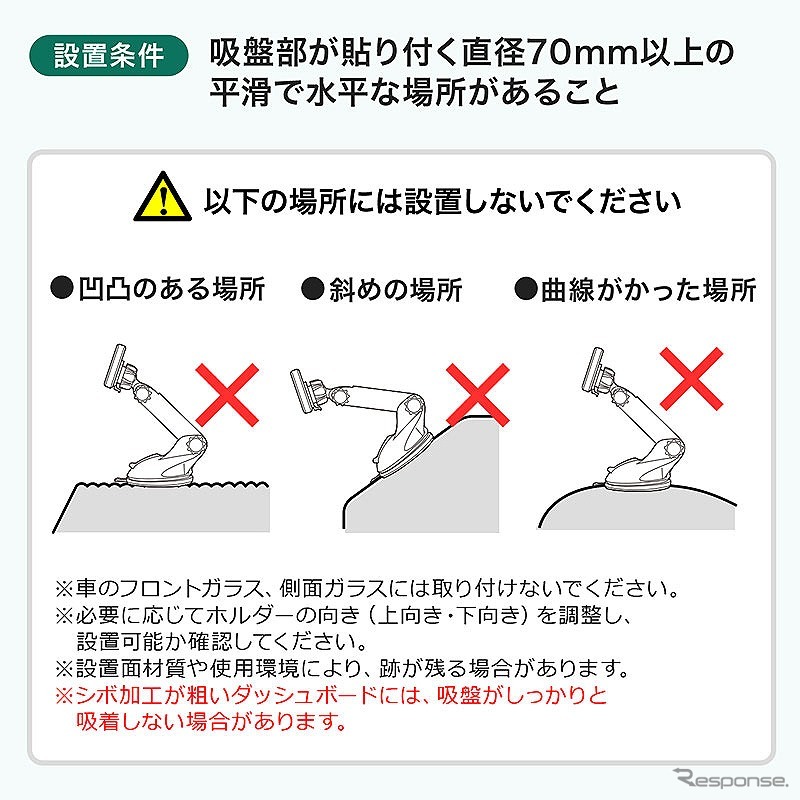 設置条件

吸盤部が貼り付く直径70mm以上の平滑で水平な場所があること

以下の場所には設置しないでください

●凹凸のある場所　●斜めの場所　●曲線がかった場所

※車のフロントガラス、側面ガラスには取り付けないでください。
※必要に応じてホルダーの向き（上向き・下向き）を調整し、設置可能か確認してください。
※設置面材質や使用環境により、跡が残る場合があります。
※シボ加工が粗いダッシュボードには、吸盤がしっかりと吸着しない場合があります。

Response.