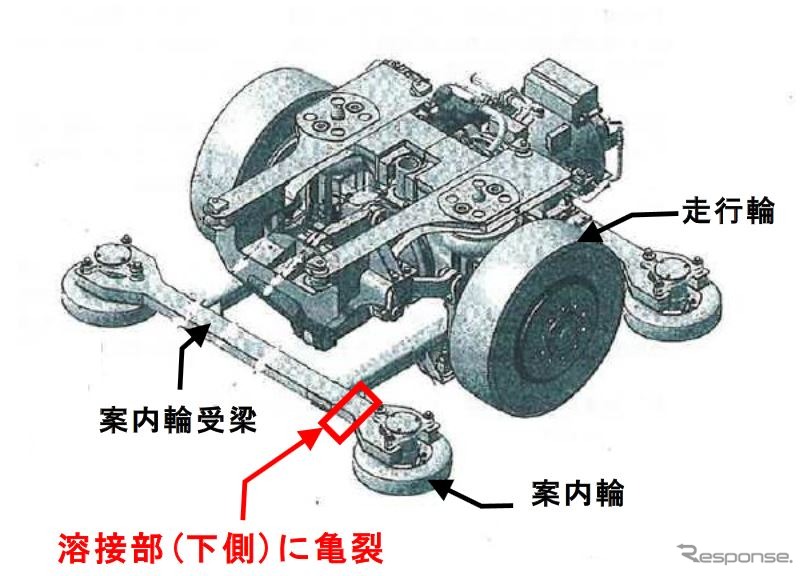 走行輪

案内輪受梁

案内輪

溶接部(下側)に亀裂

Response.