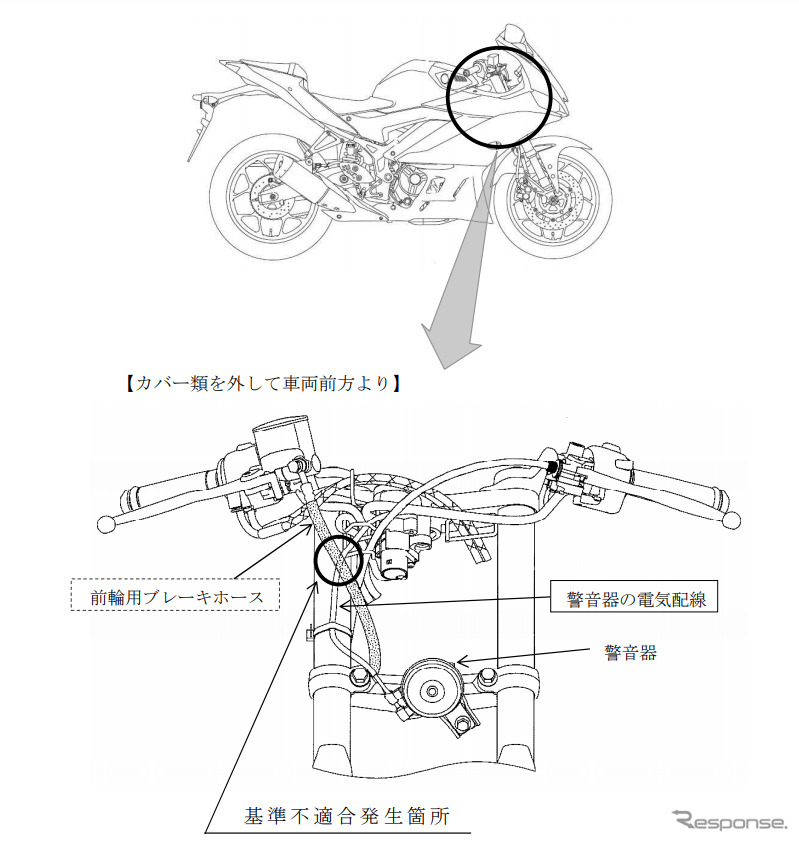 【カバー類を外して車両前方より】

前輪用ブレーキホース

警音器の電気配線

警音器

基準不適合発生箇所

Response.