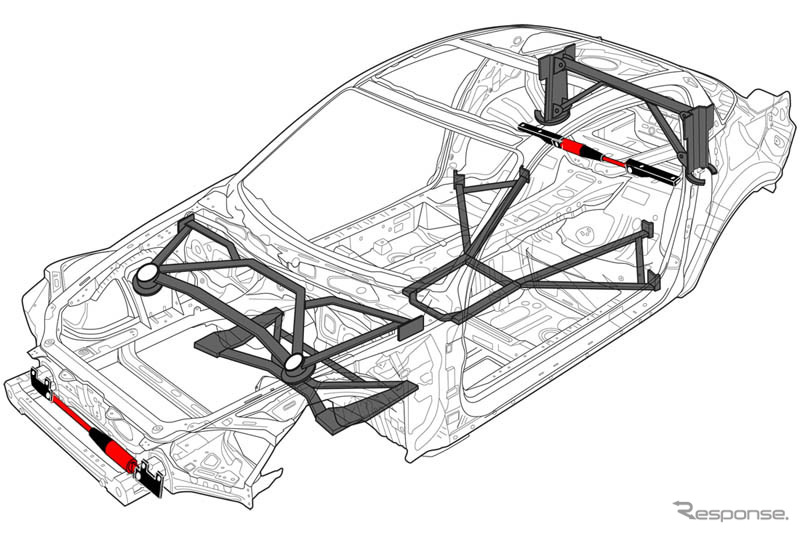 Response.