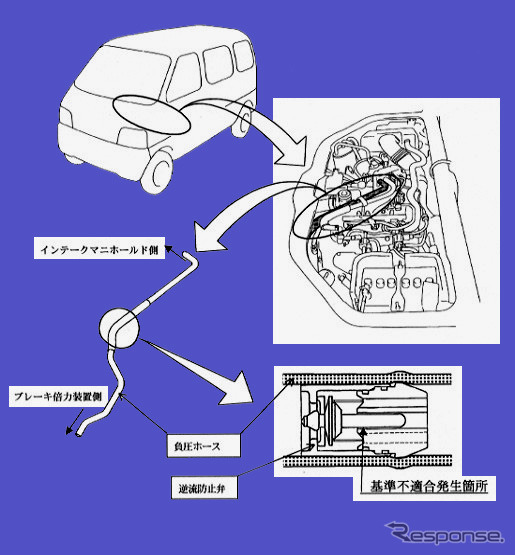 インテークマニホールド側

ブレーキ倍力装置側

負圧ホース

逆流防止弁

基準不適合発生箇所

Response.