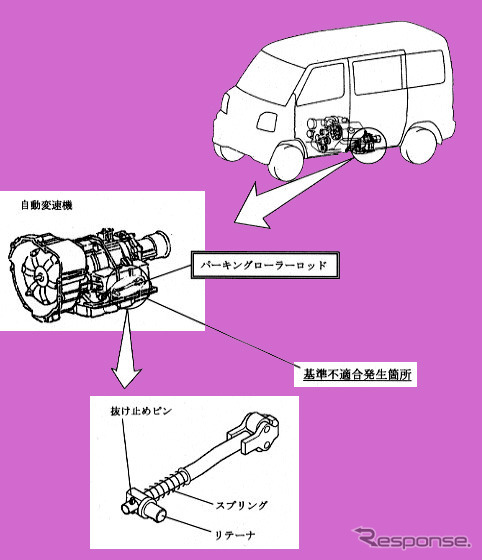 自動変速機

パーキングローラーロッド

基準不適合発生箇所

抜け止めピン

スプリング

リテーナ

Response.