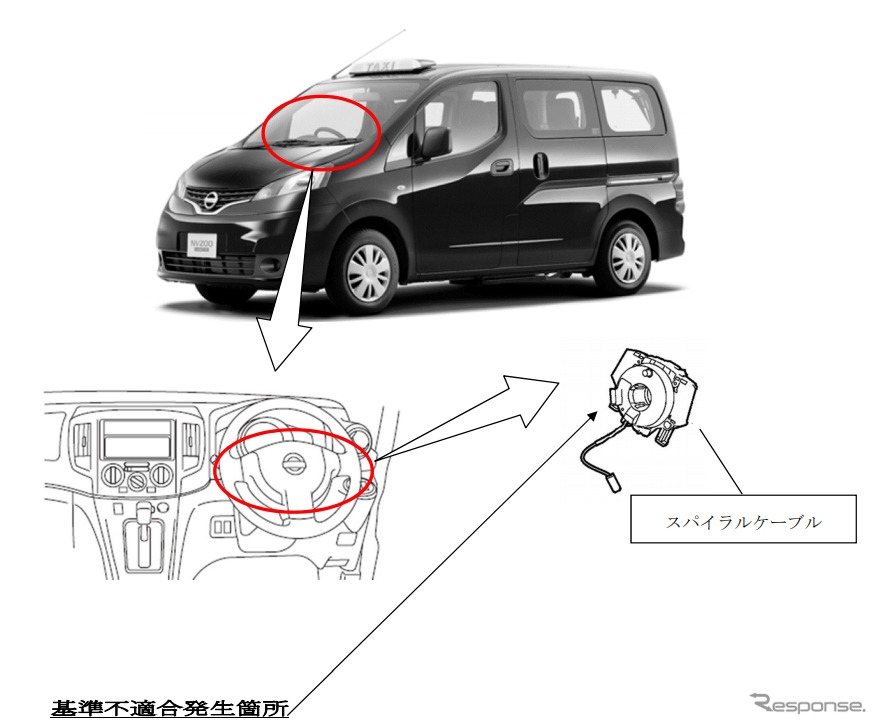 TAXI

NV200

スパイラルケーブル

基準不適合発生箇所

Response.