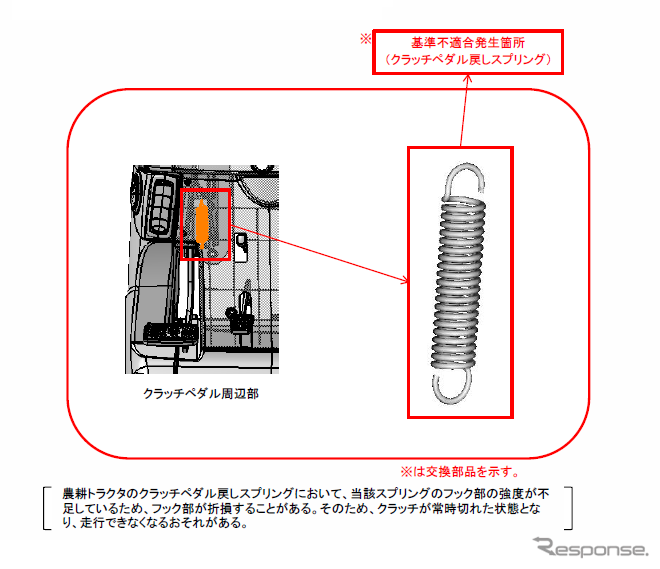 ※ 基準不適合発生箇所
（クラッチペダル戻しスプリング）

クラッチペダル周辺部

※は交換部品を示す。

農耕トラクタのクラッチペダル戻しスプリングにおいて、当該スプリングのフック部の強度が不足しているため、フック部が折損することがある。そのため、クラッチが常時切れた状態となり、走行できなくなるおそれがある。

Response.