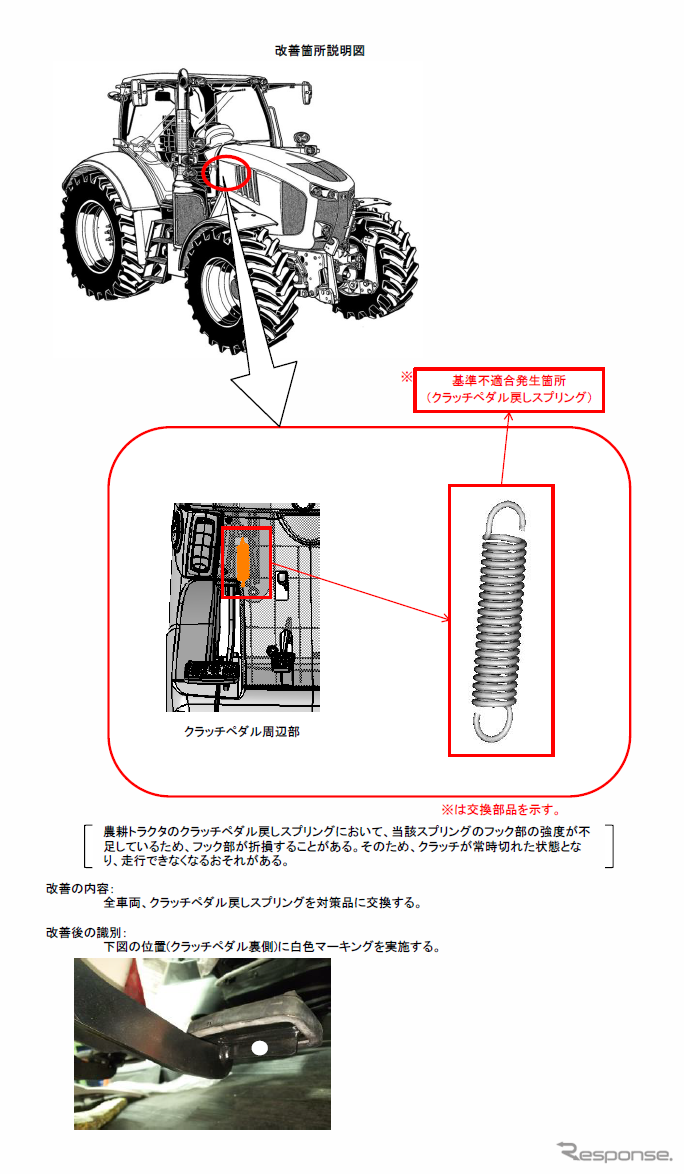 改善箇所説明図

※ 基準不適合発生箇所
（クラッチペダル戻しスプリング）

クラッチペダル周辺部

※は交換部品を示す。

農耕トラクタのクラッチペダル戻しスプリングにおいて、当該スプリングのフック部の強度が不足しているため、フック部が折損することがある。そのため、クラッチが常時切れた状態となり、走行できなくなるおそれがある。

改善の内容：
全車両、クラッチペダル戻しスプリングを対策品に交換する。

改善後の識別：
下図の位置（クラッチペダル裏側）に白色マーキングを実施する。

Response.