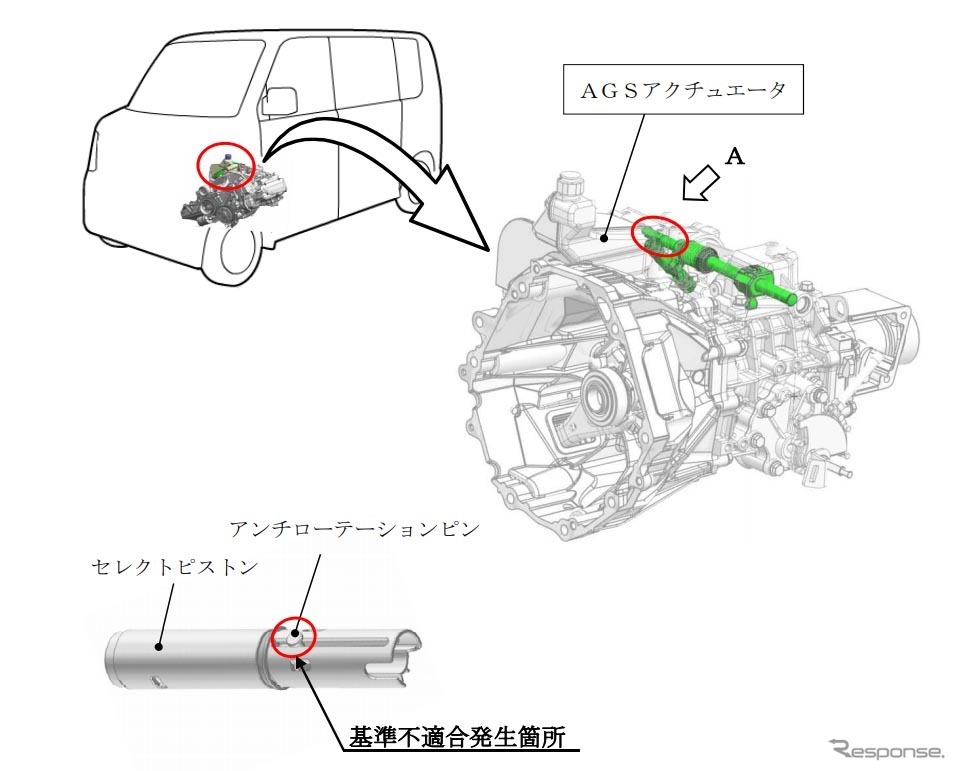 ＡＧＳアクチュエータ

A

アンチローテーションピン

セレクトピストン

基準不適合発生箇所

Response.