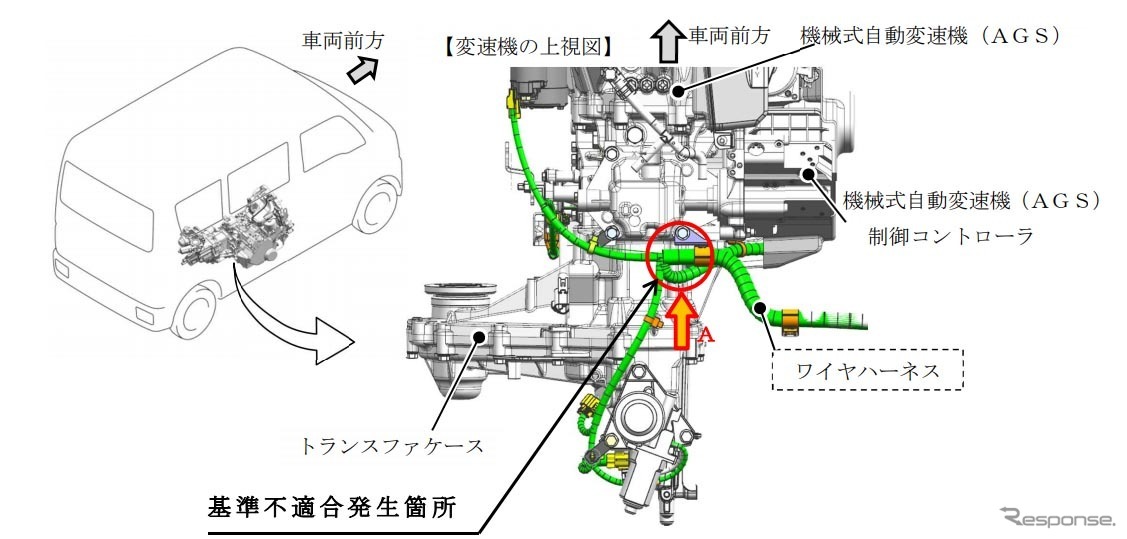 車両前方

【変速機の上視図】

車両前方

機械式自動変速機（ＡＧＳ）

機械式自動変速機（ＡＧＳ）
制御コントローラ

A

ワイヤハーネス

トランスファケース

基準不適合発生箇所

Response.