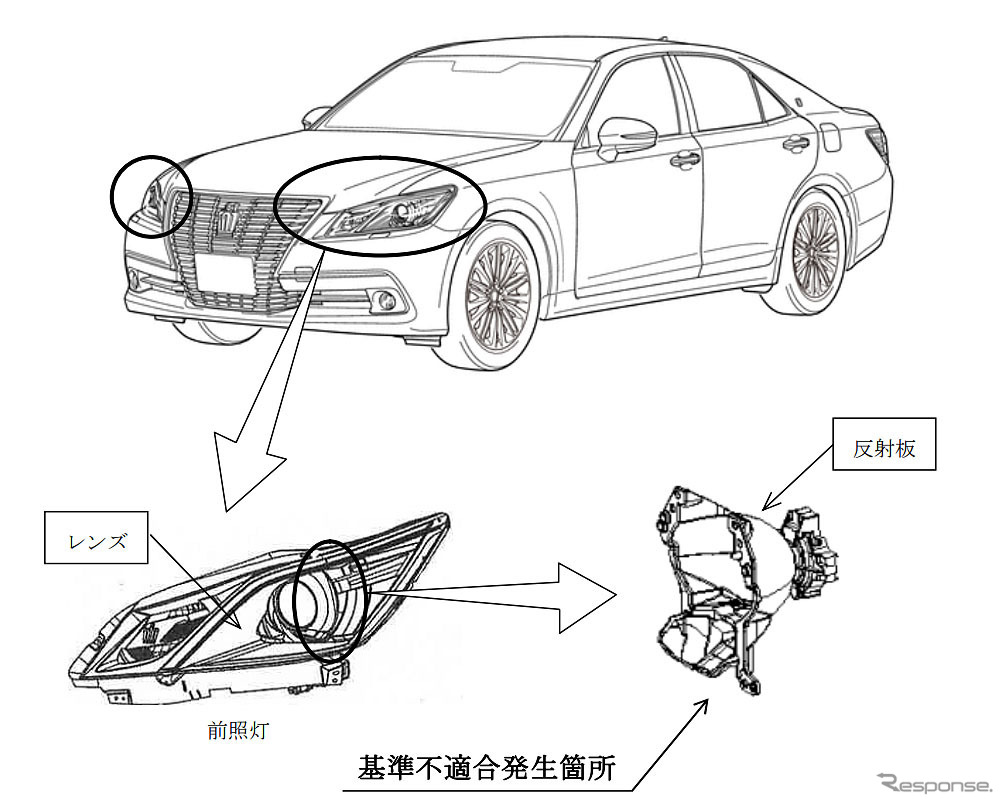 反射板

レンズ

前照灯

基準不適合発生箇所

Response.