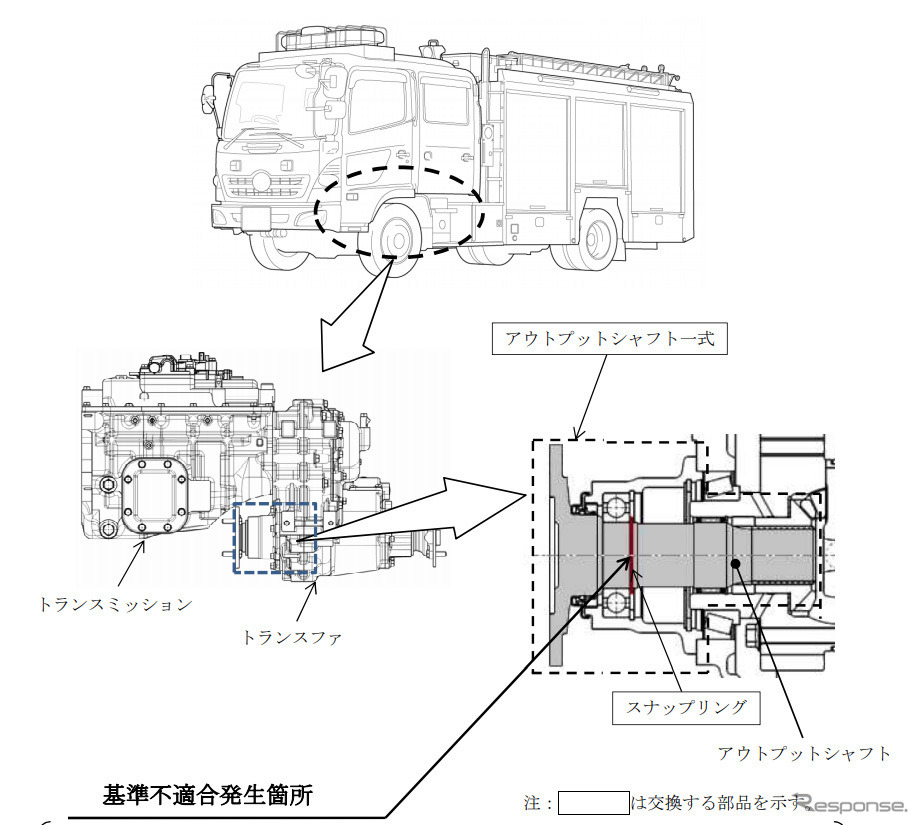 アウトプットシャフト一式

トランスミッション

トランスファ

スナップリング

アウトプットシャフト

基準不適合発生箇所

注：　　　は交換する部品を示す。

Response.