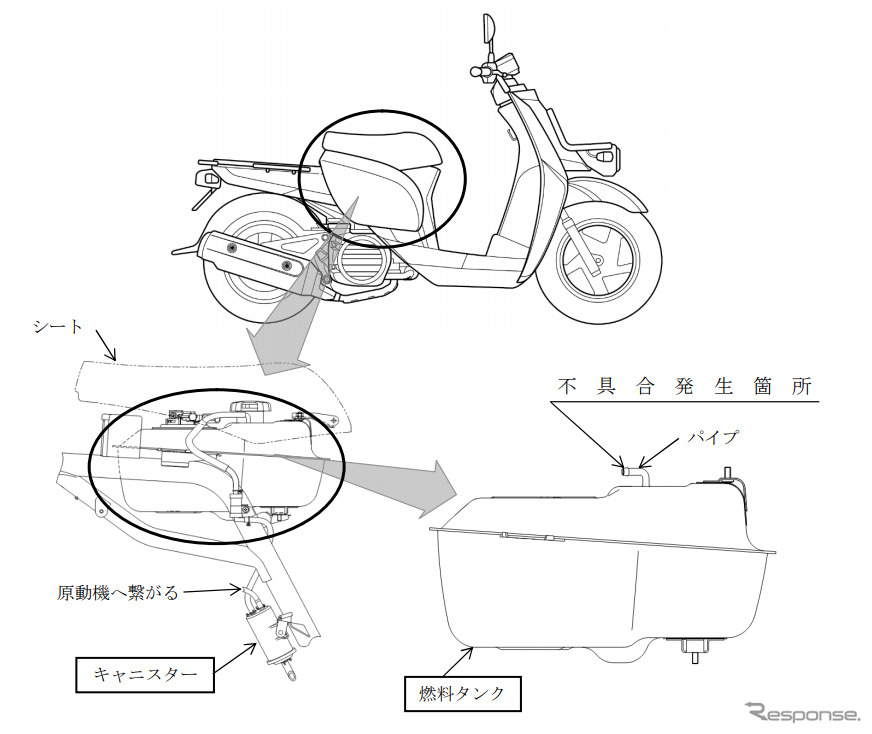 シート

不具合発生箇所

パイプ

原動機へ繋がる

キャニスター

燃料タンク

Response.