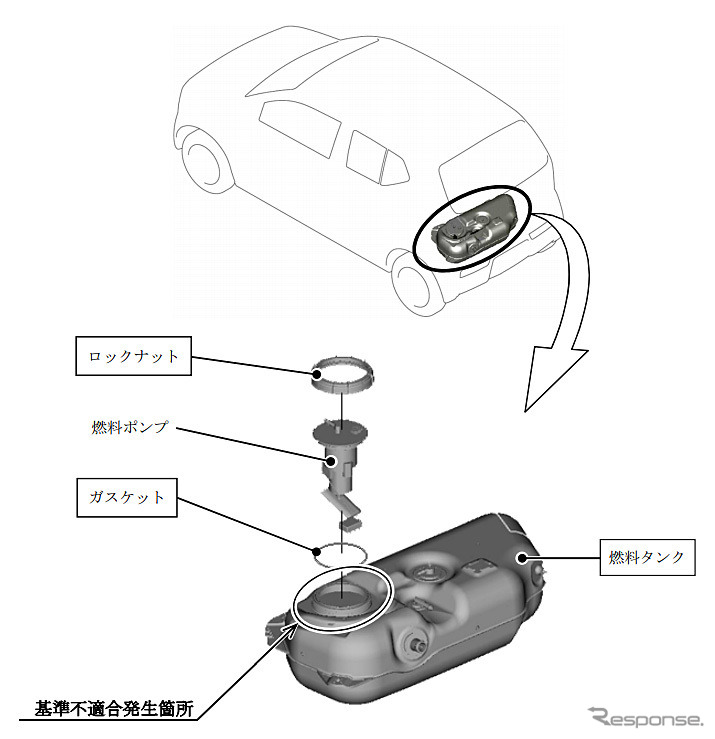 ロックナット

燃料ポンプ

ガスケット

燃料タンク

基準不適合発生箇所

Response.