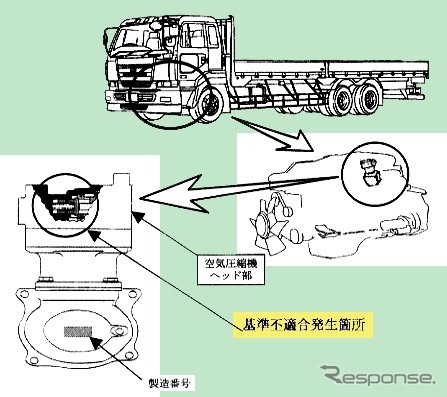 空気圧縮機
ヘッド部

基準不適合発生箇所

製造番号

Response.