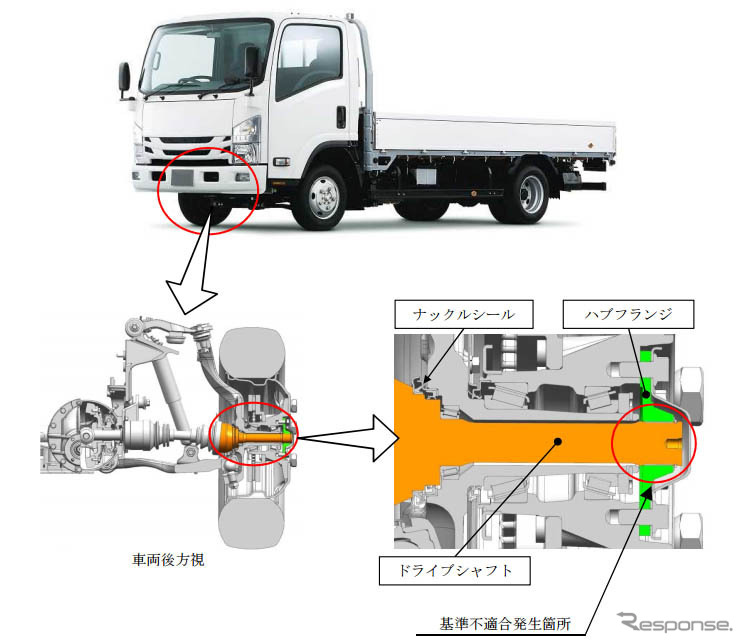 ナックルシール

ハブフランジ

車両後方視

ドライブシャフト

基準不適合発生箇所

Response.