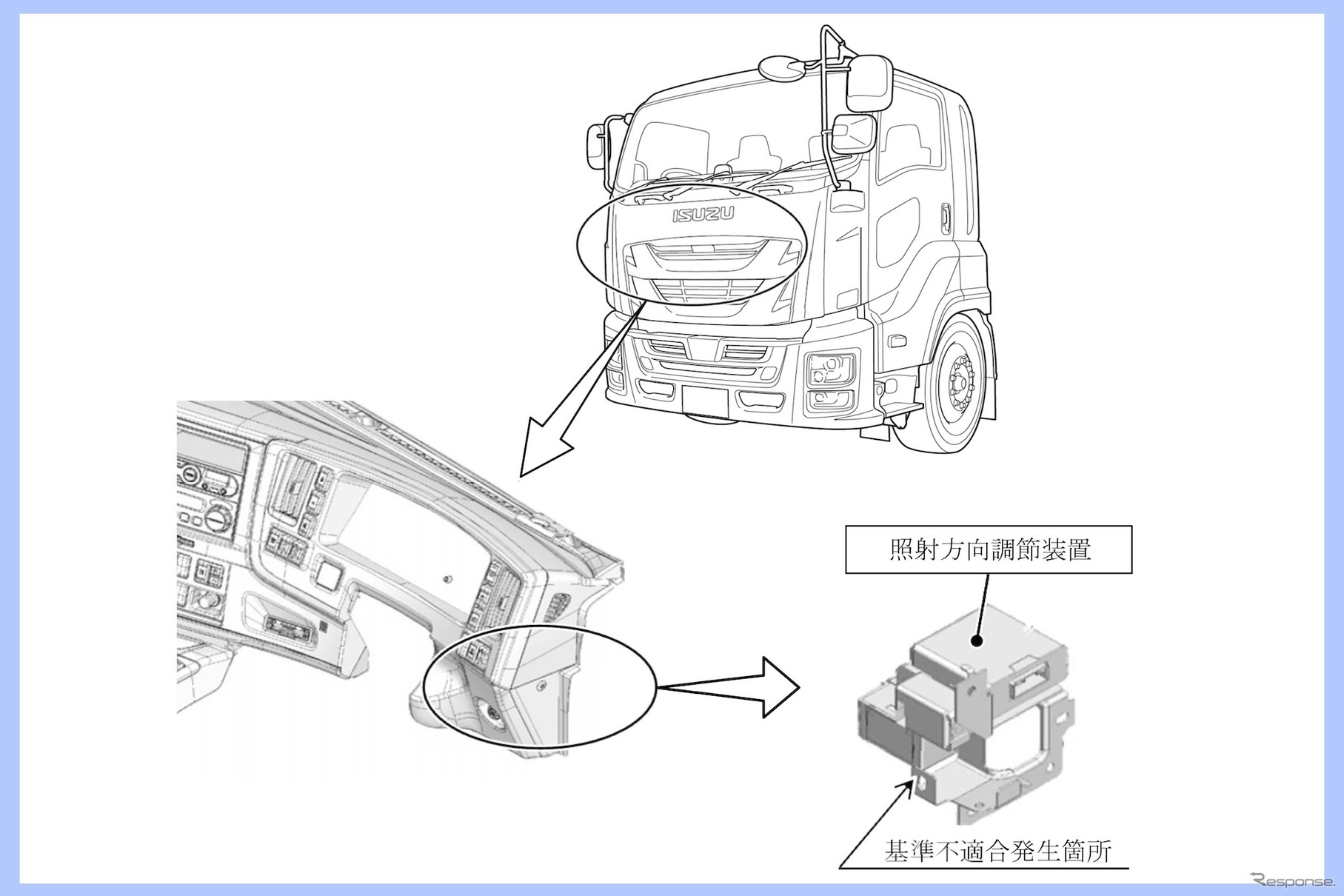 ISUZU

照射方向調節装置

基準不適合発生箇所

Response.