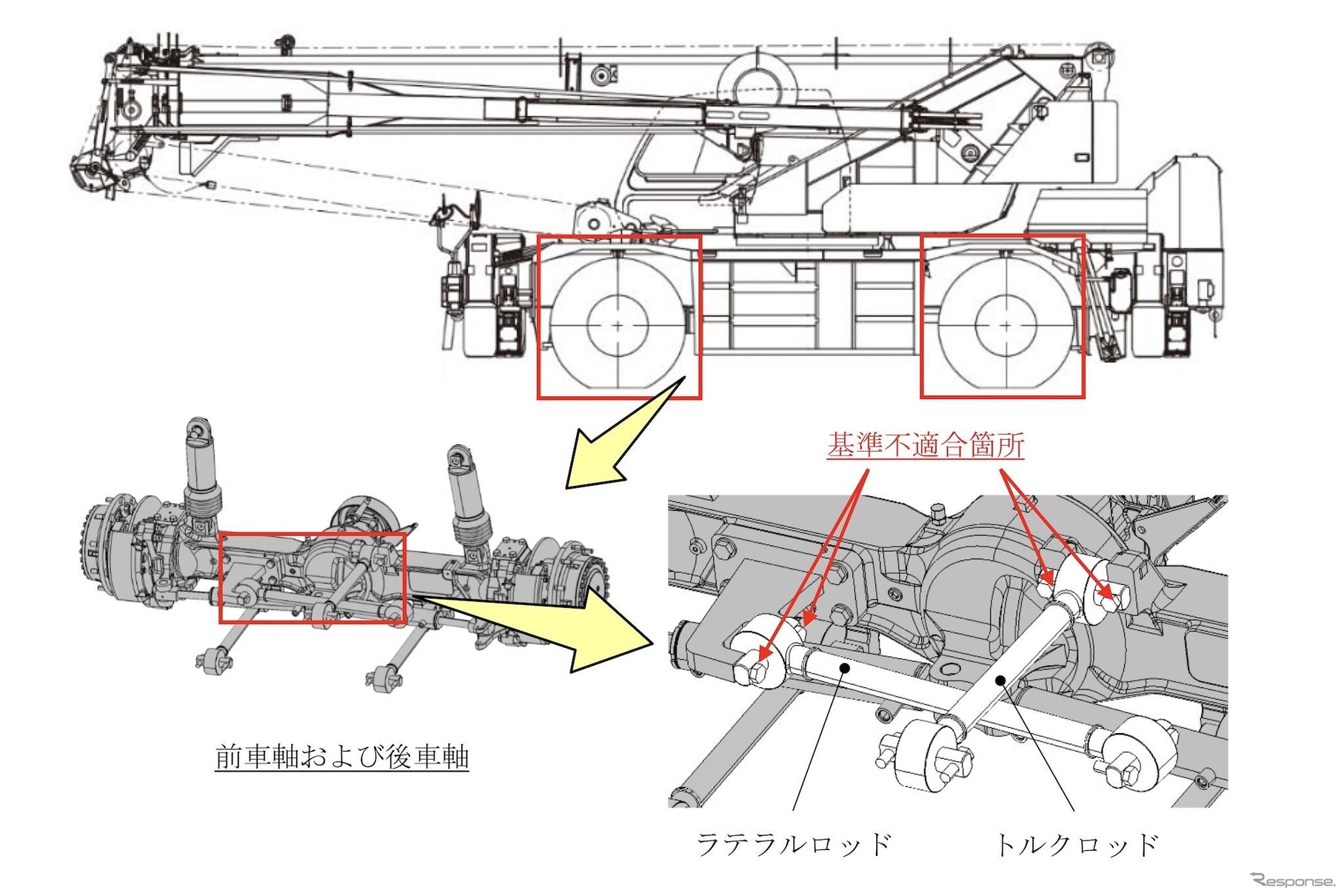 基準不適合箇所

前車軸および後車軸

ラテラルロッド

トルクロッド

Response.