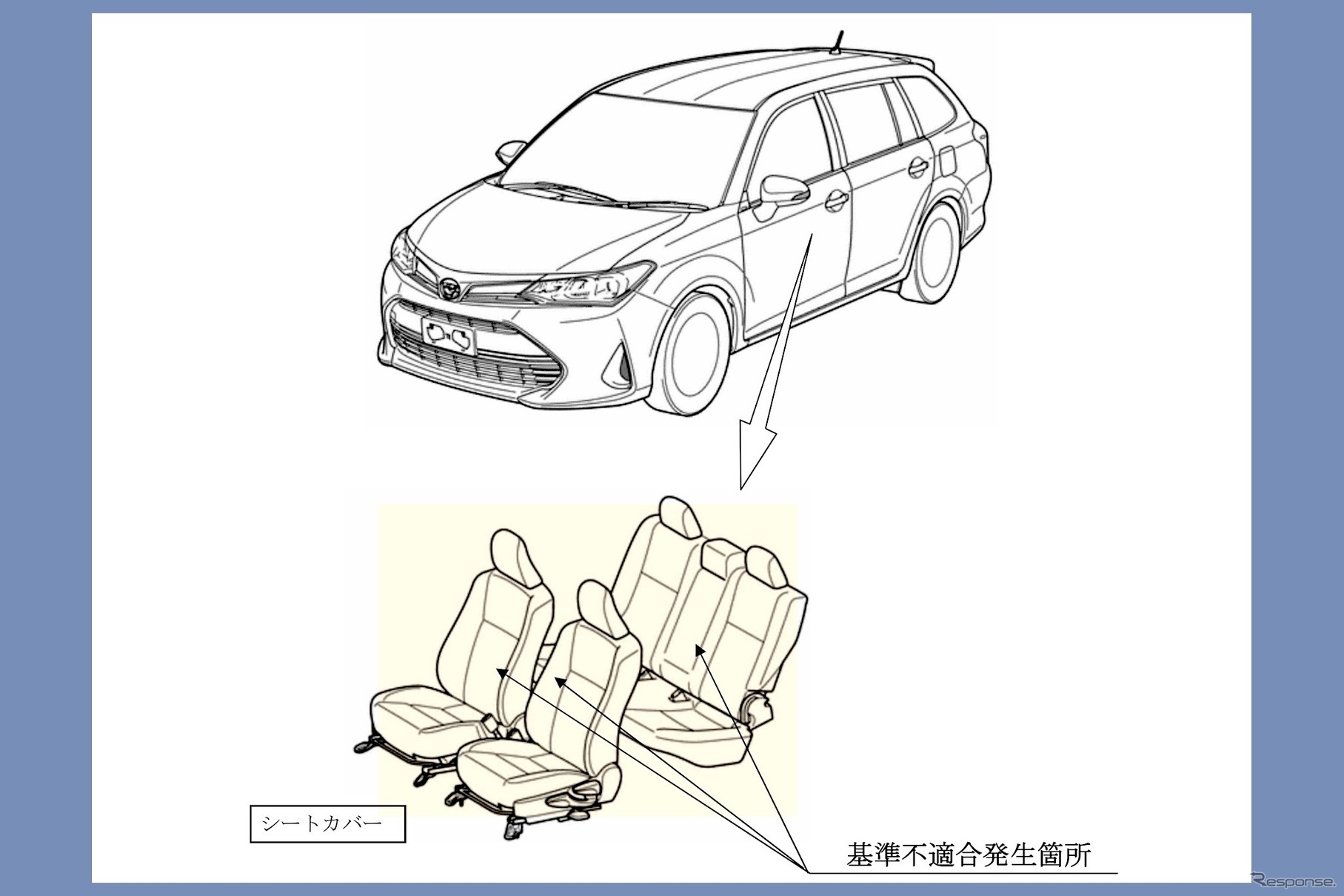 シートカバー

基準不適合発生箇所

Response.