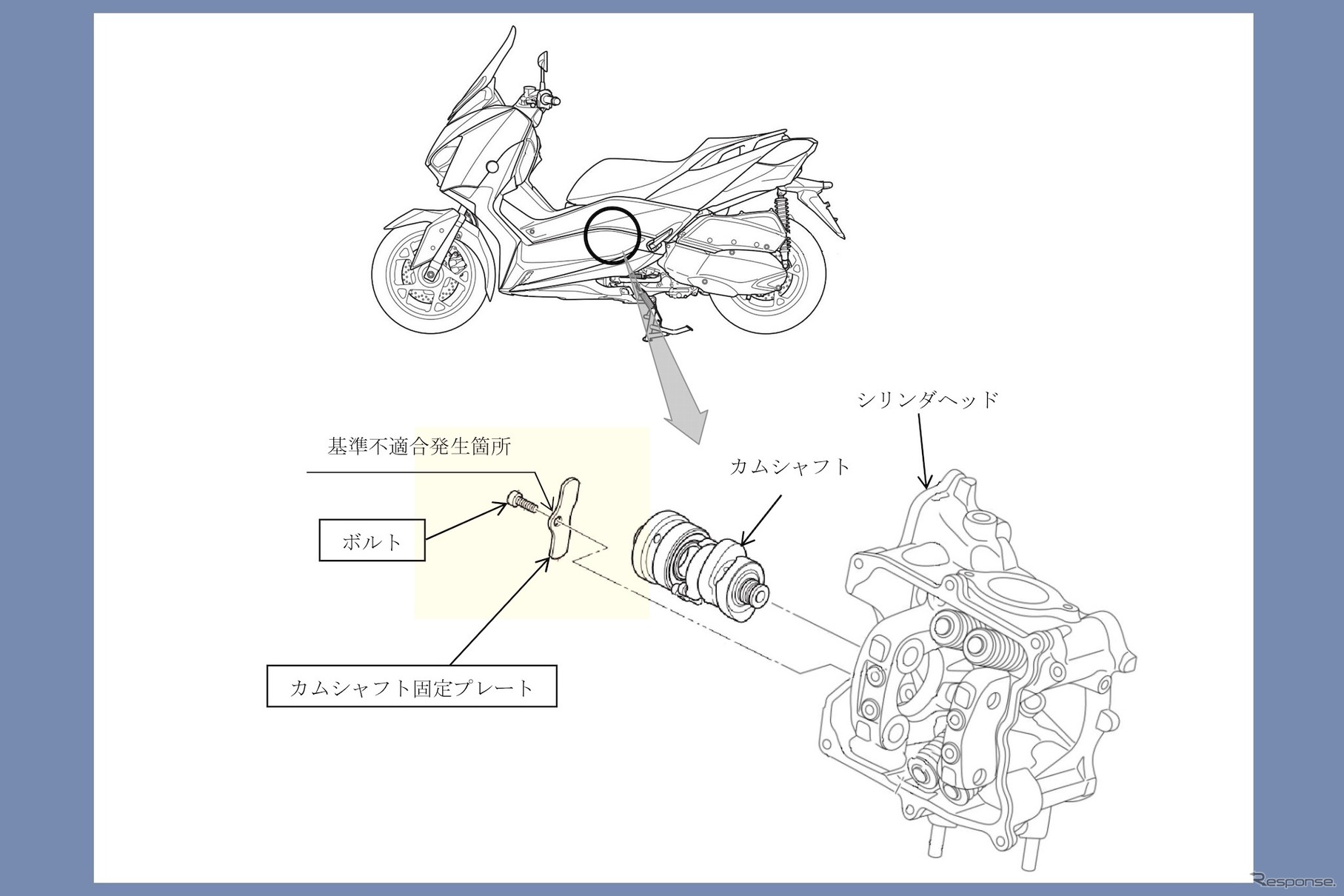 シリンダヘッド

基準不適合発生箇所

カムシャフト

ボルト

カムシャフト固定プレート

Response.