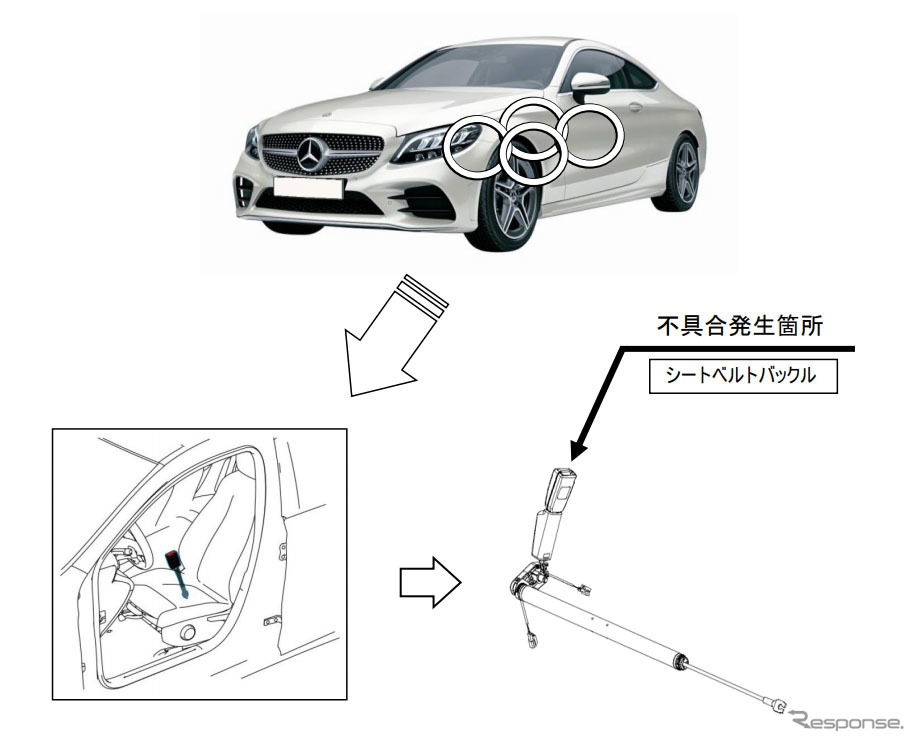 不具合発生箇所

シートベルトバックル

Response.