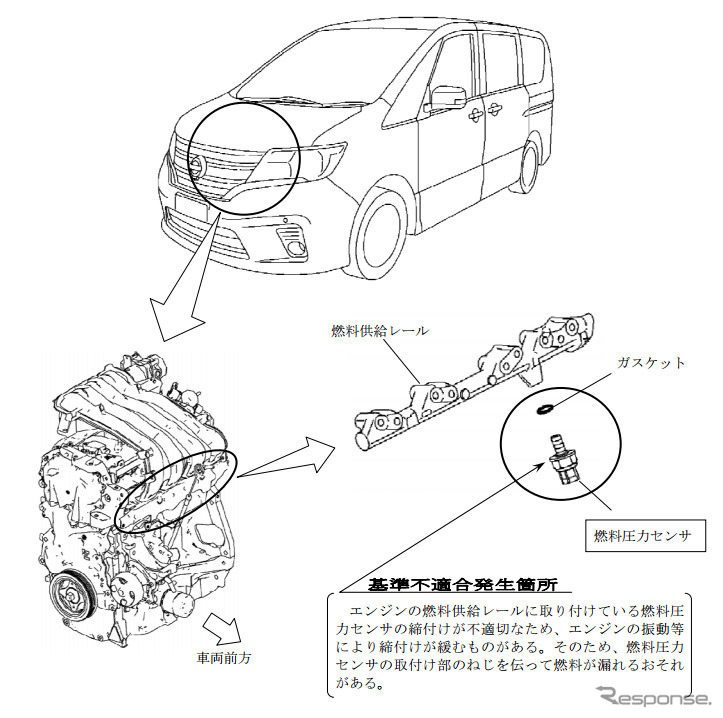 燃料供給レール

ガスケット

燃料圧力センサ

車両前方

基準不適合発生箇所

エンジンの燃料供給レールに取り付けている燃料圧力センサの締付けが不適切なため、エンジンの振動等により締付けが緩むものがある。そのため、燃料圧力センサの取付け部のねじを伝って燃料が漏れるおそれがある。

Response.