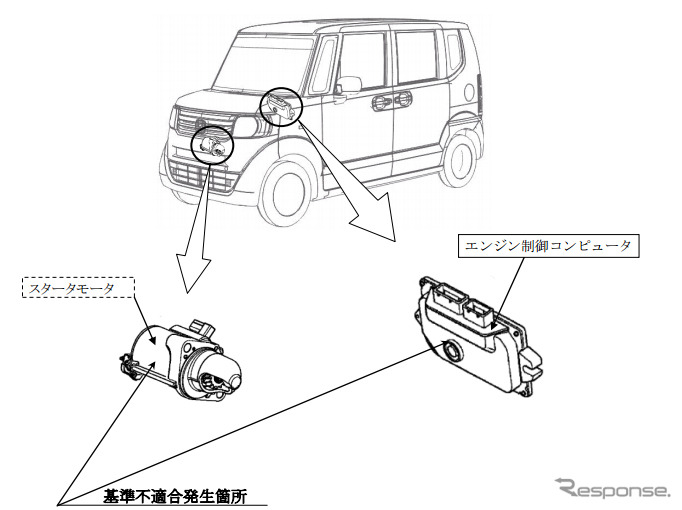 エンジン制御コンピュータ

スタータモータ

基準不適合発生箇所

Response.