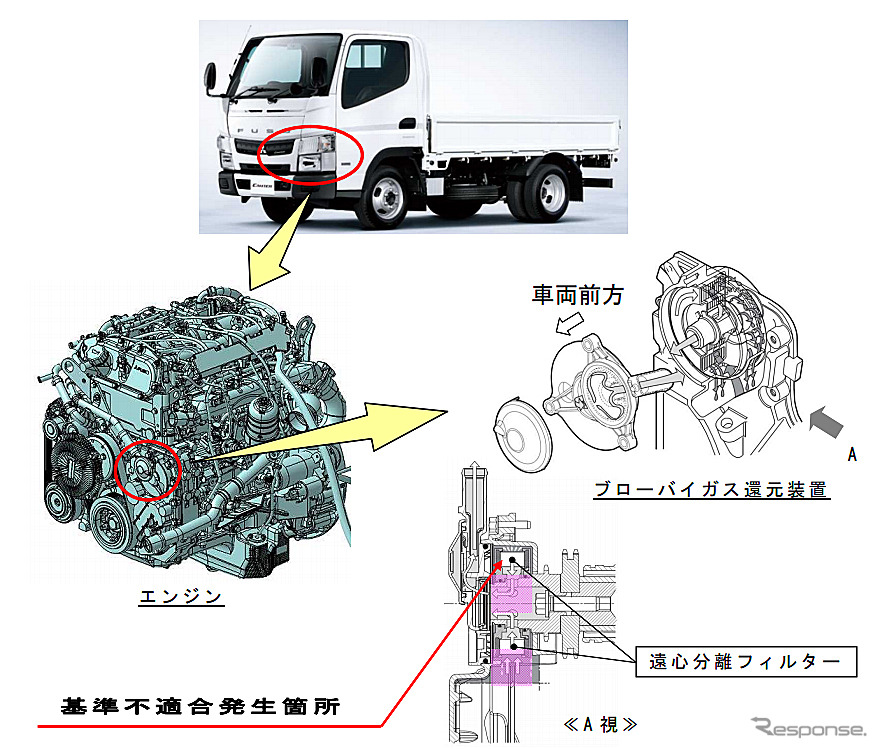 FUSO
Canter

車両前方

A

ブローバイガス還元装置

エンジン

遠心分離フィルター

基準不適合発生箇所

≪A視≫

Response.