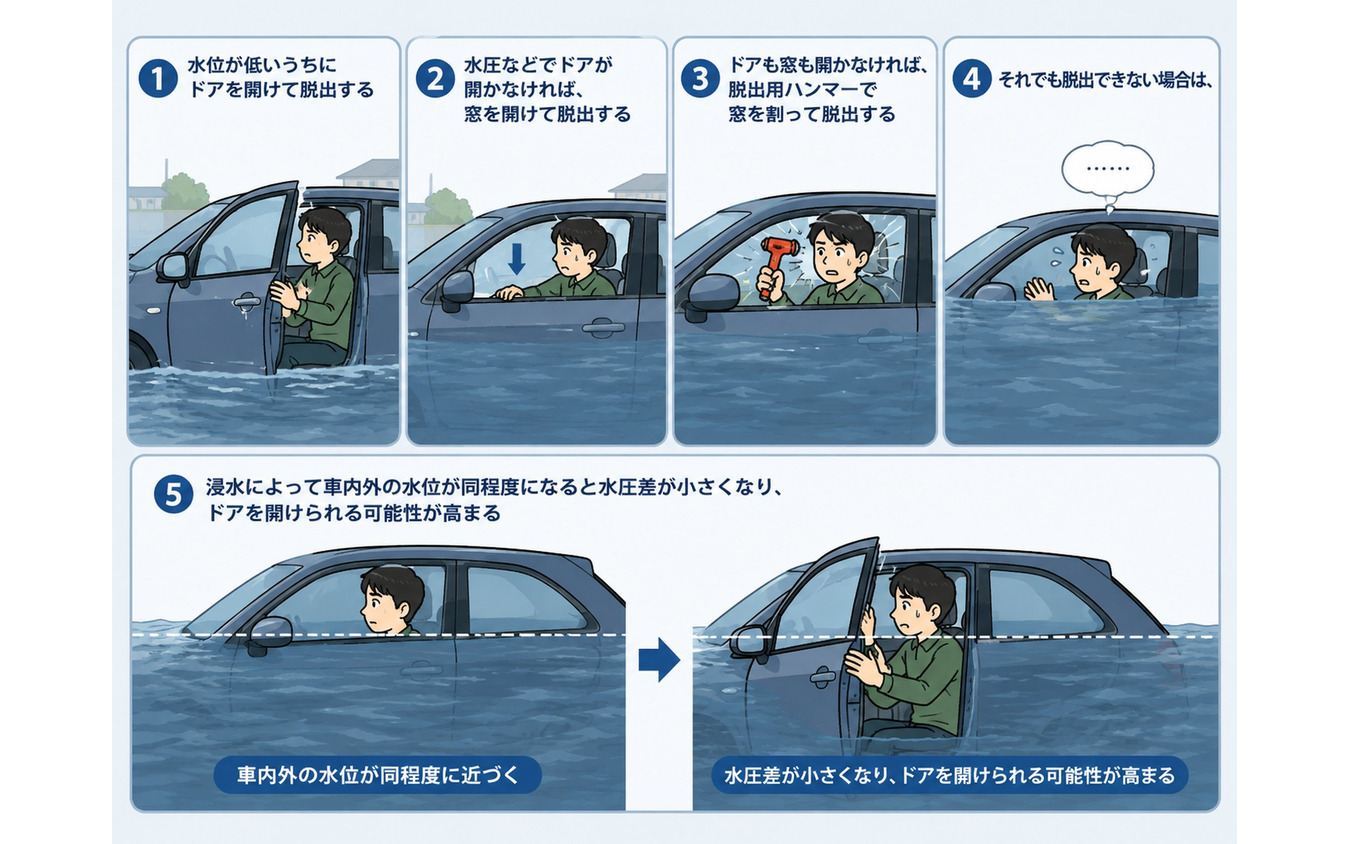 1 水位が低いうちにドアを開けて脱出する

2 水圧などでドアが開かなければ、窓を開けて脱出する

3 ドアも窓も開かなければ、脱出用ハンマーで窓を割って脱出する

4 それでも脱出できない場合は、

……

5 浸水によって車内外の水位が同程度になると水圧差が小さくなり、ドアを開けられる可能性が高まる

車内外の水位が同程度に近づく

水圧差が小さくなり、ドアを開けられる可能性が高まる